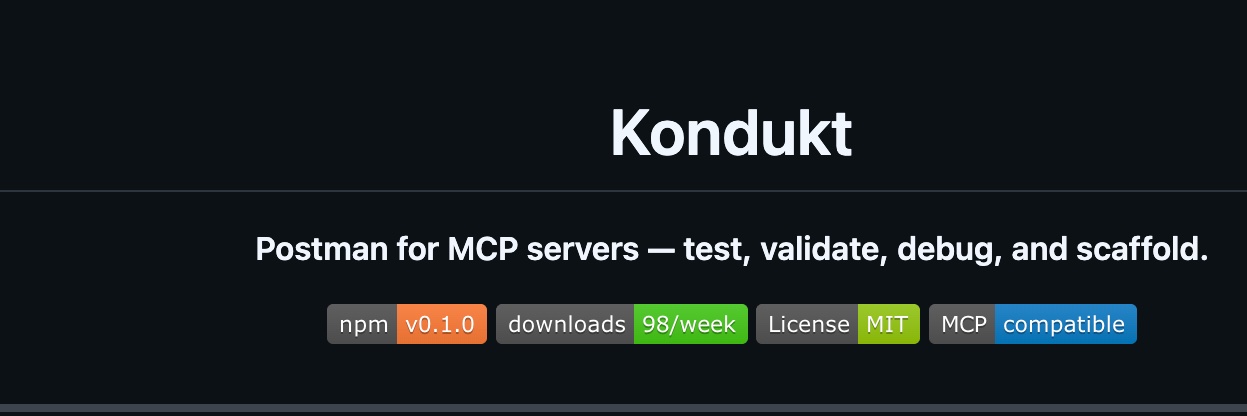 Kondukt

Postman for MCP servers — test, validate, debug, and scaffold.

npm v0.1.0 downloads 98/week License MIT MCP compatible