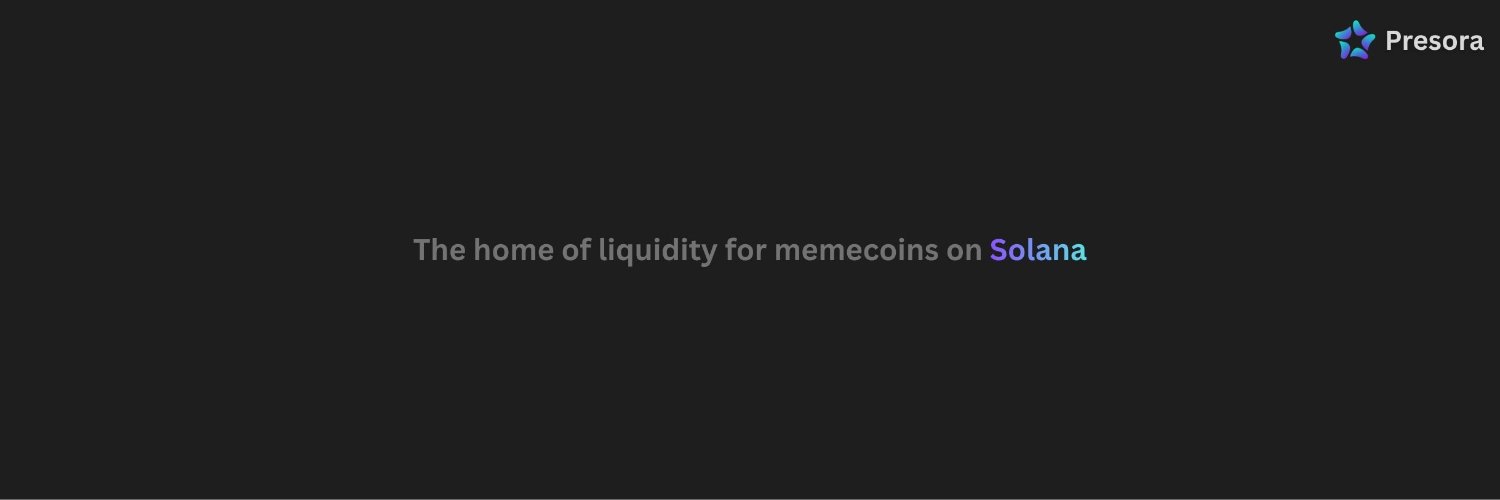 Presora

The home of liquidity for memecoins on Solana