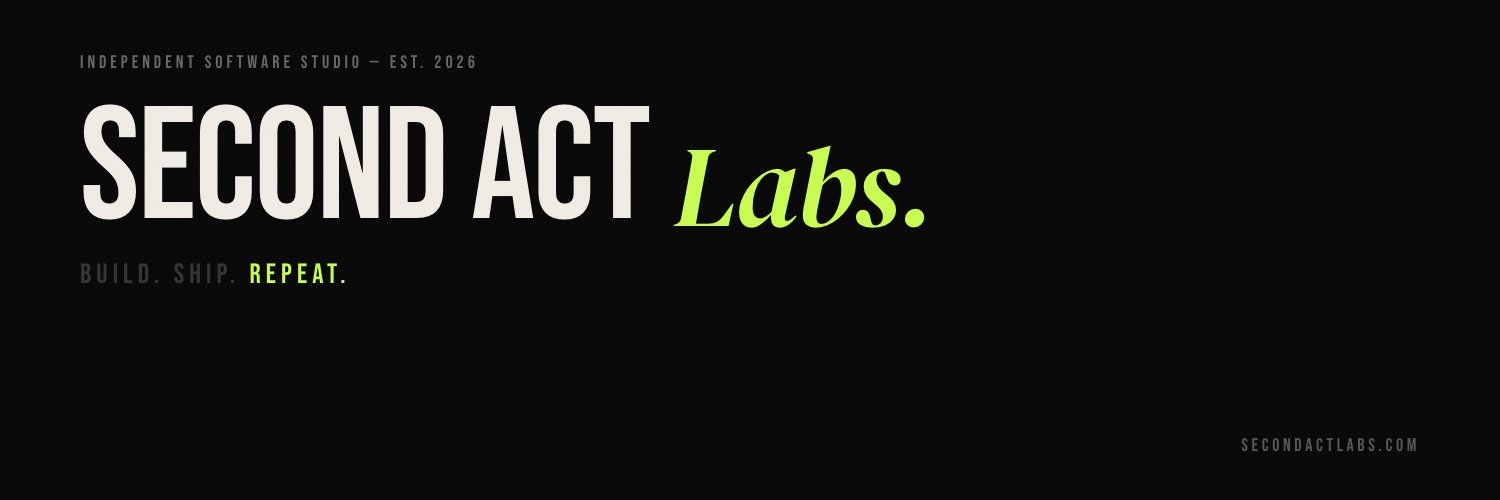 INDEPENDENT SOFTWARE STUDIO — EST. 2026

SECOND ACT Labs.

BUILD. SHIP. REPEAT.

SECONDACTLABS.COM