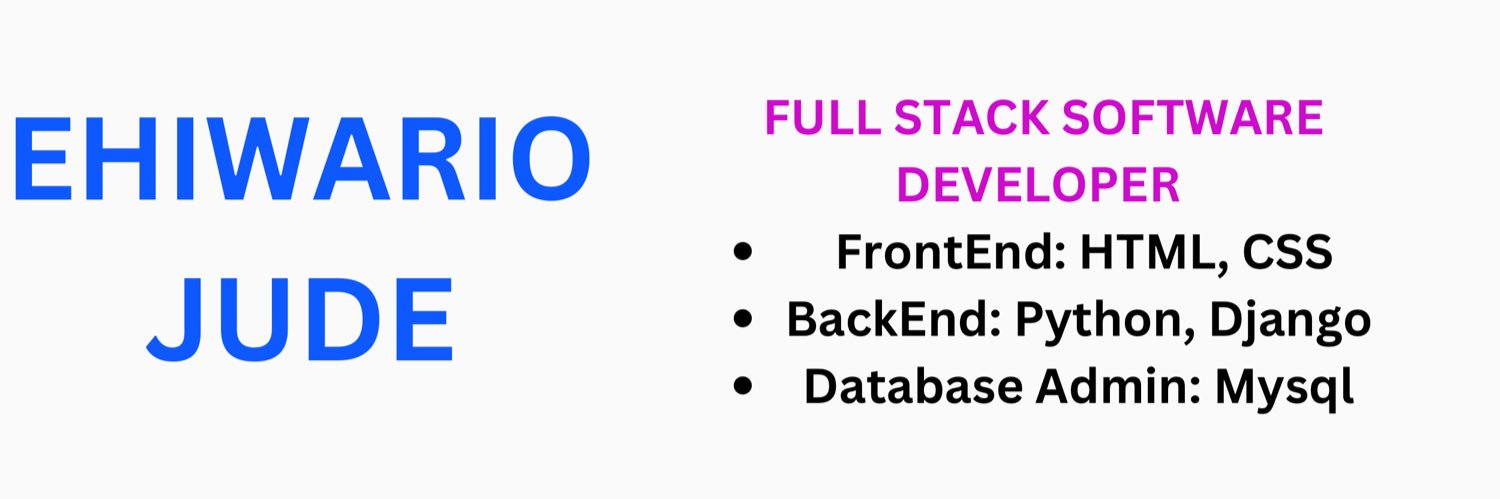 EHIWARIO
JUDE

FULL STACK SOFTWARE DEVELOPER

• FrontEnd: HTML, CSS
• BackEnd: Python, Django
• Database Admin: Mysql