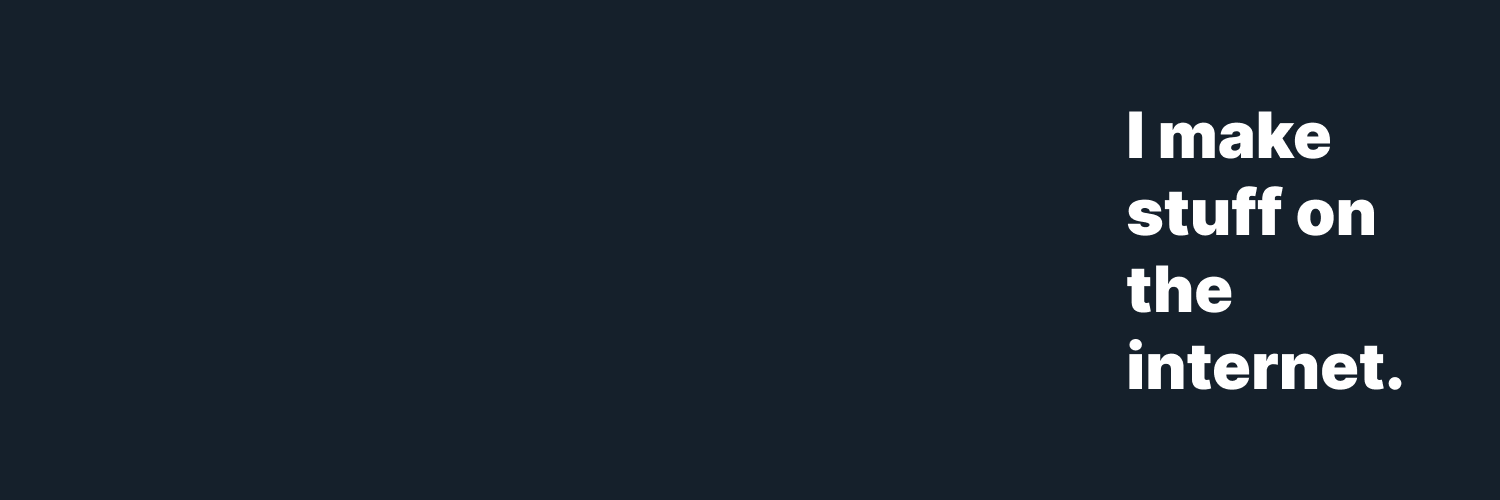 I make stuff on the internet.