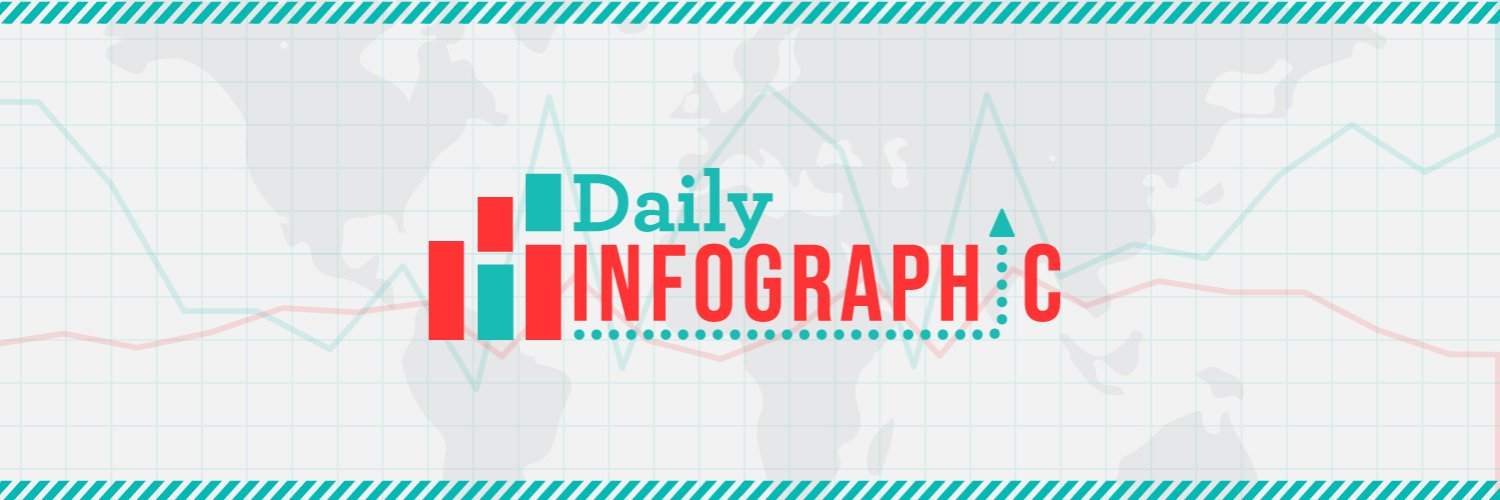 Daily
INFOGRAPHIC