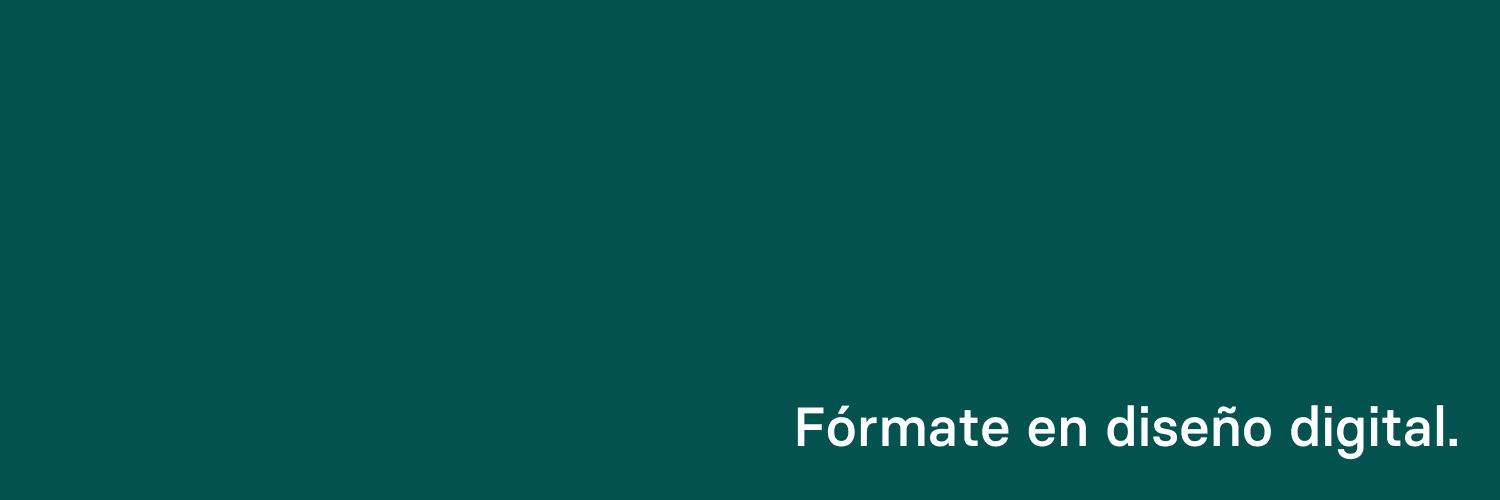 Fórmate en diseño digital.