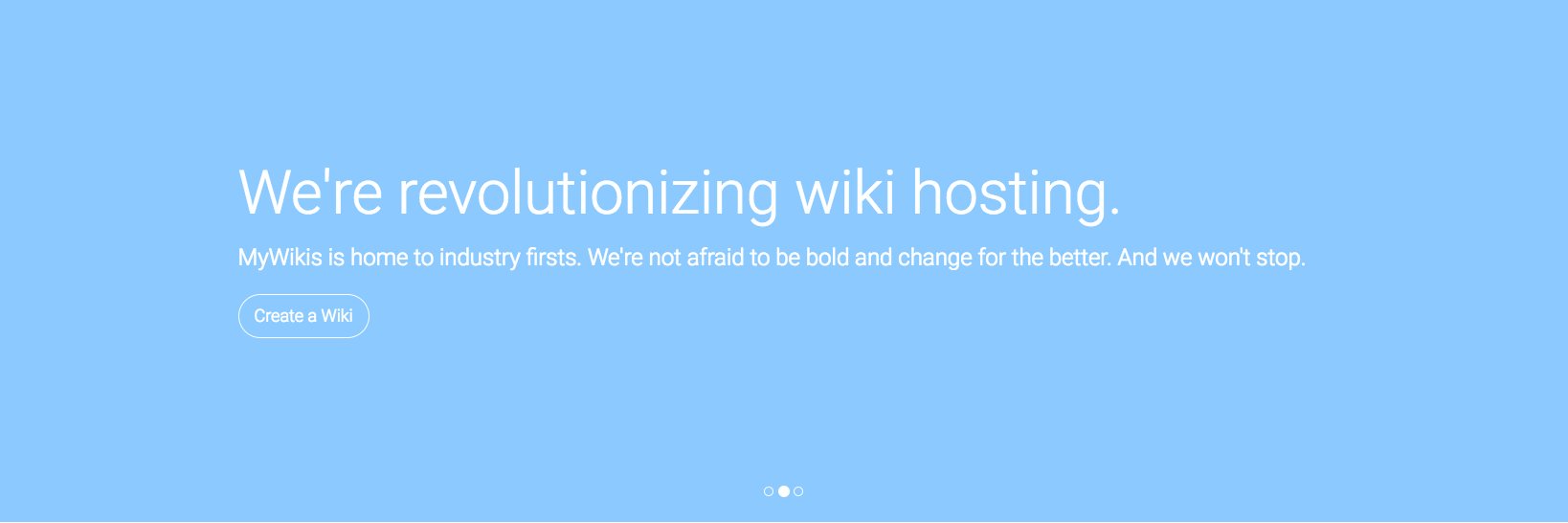 We're revolutionizing wiki hosting.

MyWikis is home to industry firsts. We're not afraid to be bold and change for the better. And we won't stop.

Create a Wiki