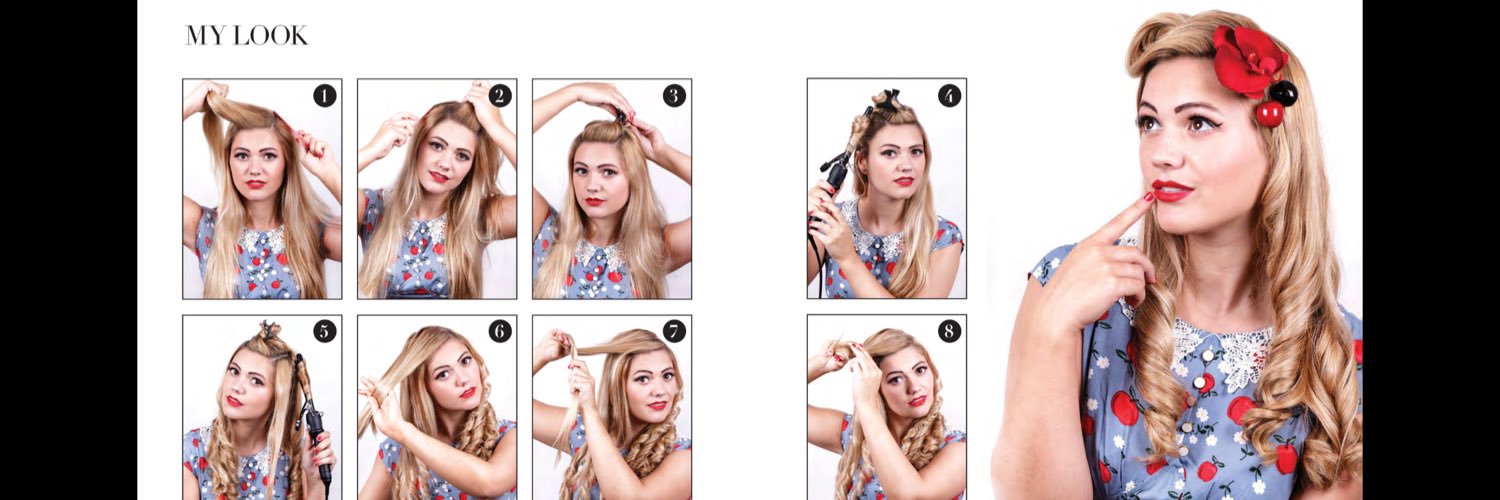 MY LOOK

1

2

3

4

5

6

7

8