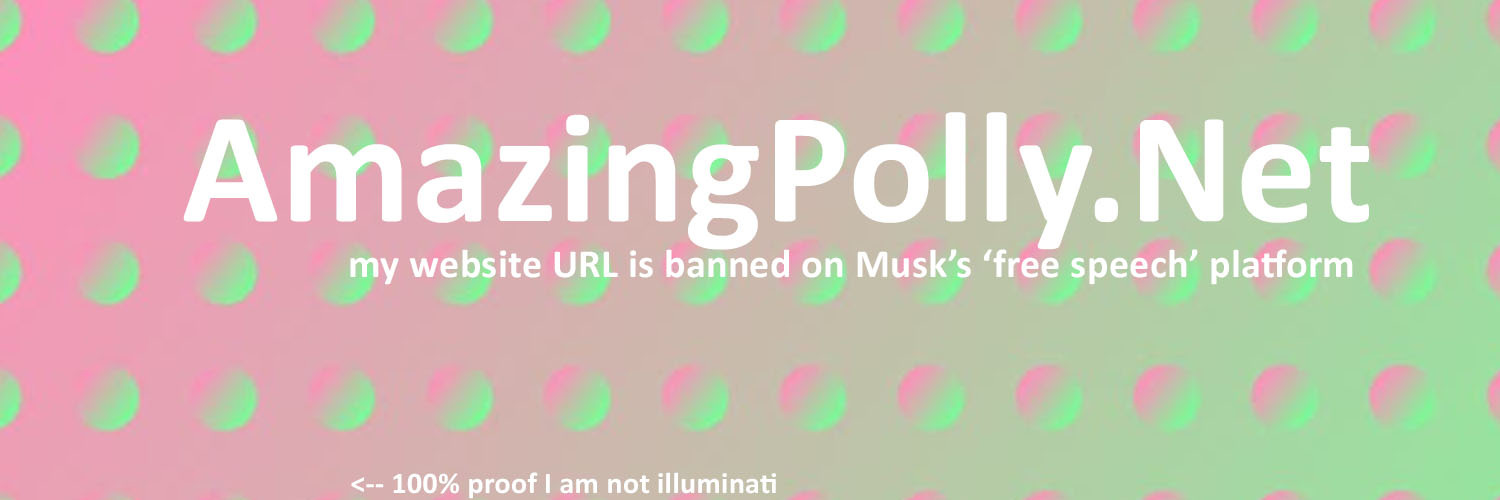 AmazingPolly.Net

my website URL is banned on Musk's 'free speech' platform

<-- 100% proof I am not illuminati