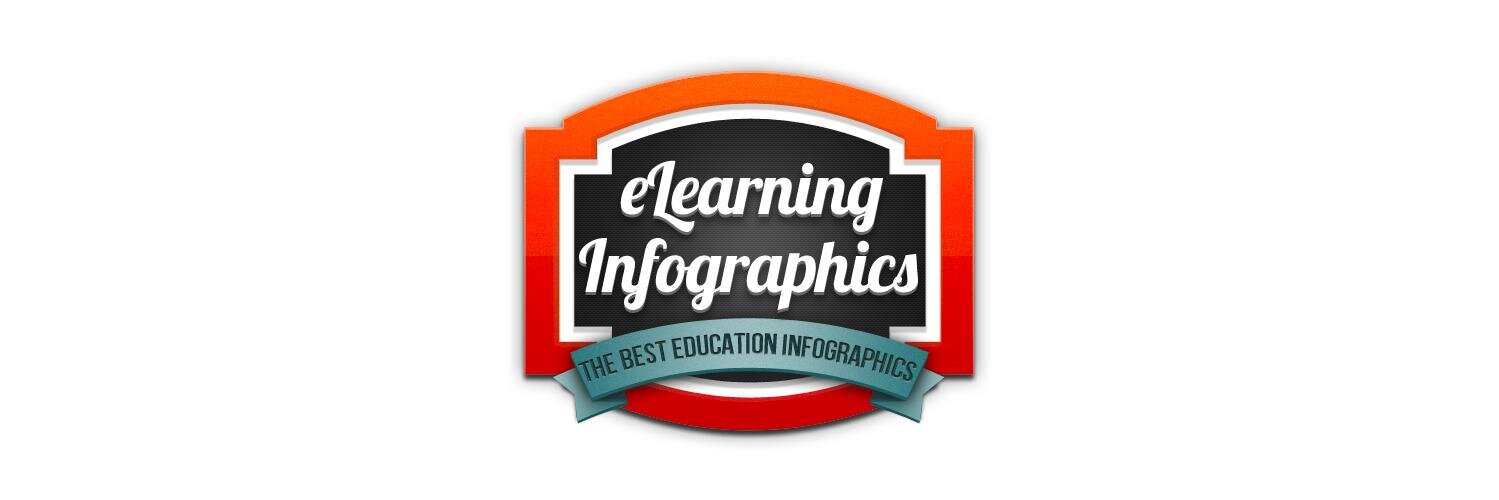 eLearning Infographics

THE BEST EDUCATION INFOGRAPHICS