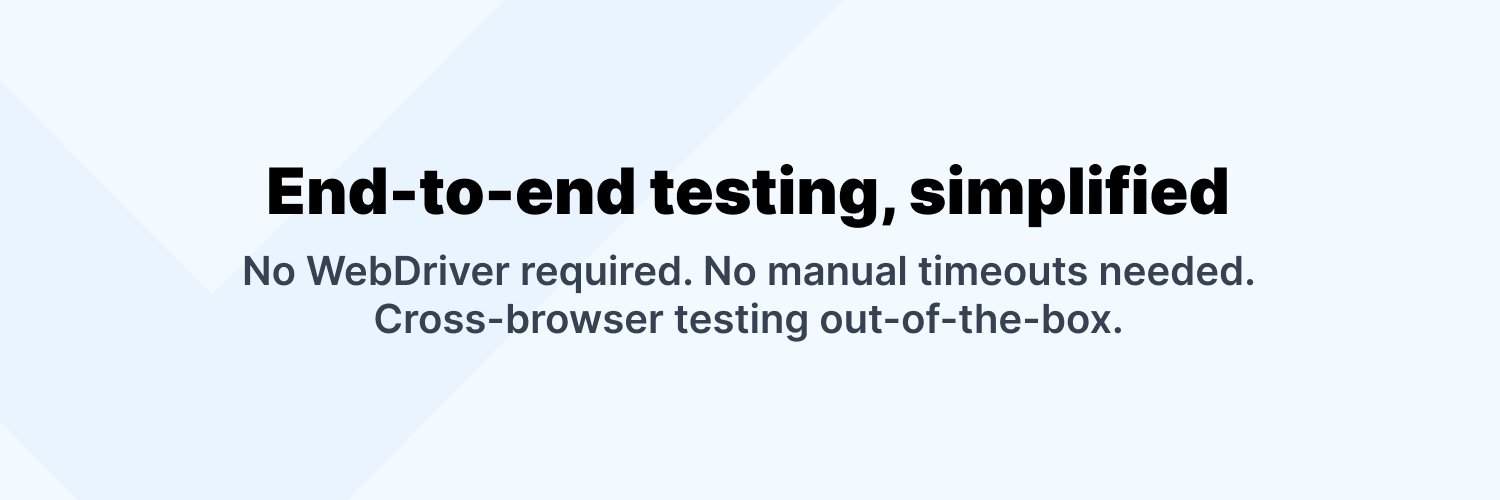 End-to-end testing, simplified

No WebDriver required. No manual timeouts needed. Cross-browser testing out-of-the-box.