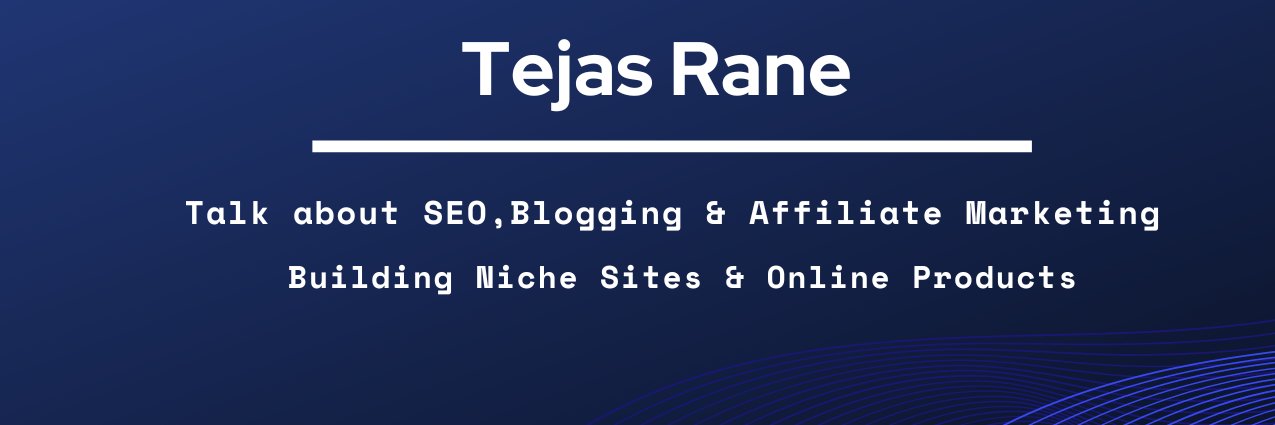 Tejas Rane

Talk about SEO,Blogging & Affiliate Marketing

Building Niche Sites & Online Products