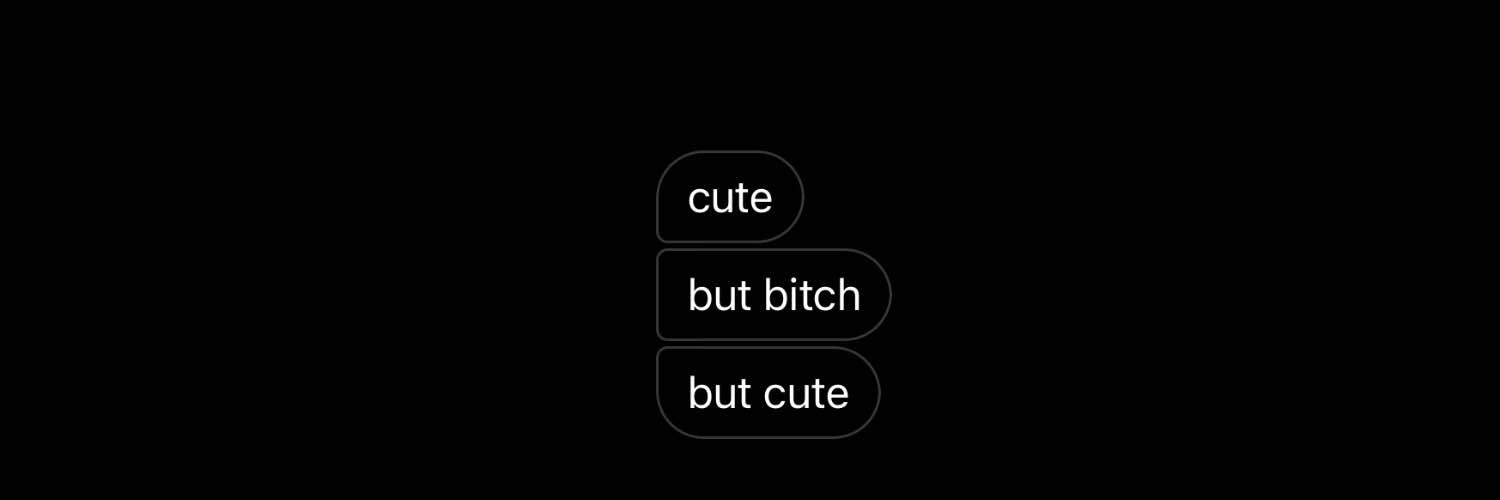 cute

but bitch

but cute