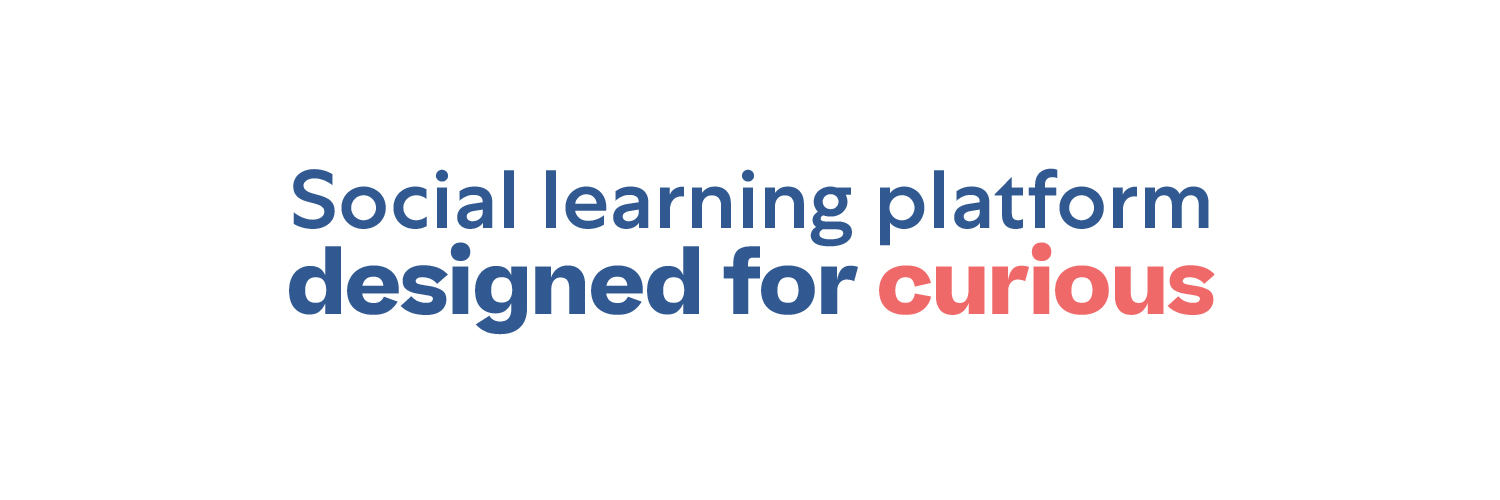 Social learning platform
designed for curious