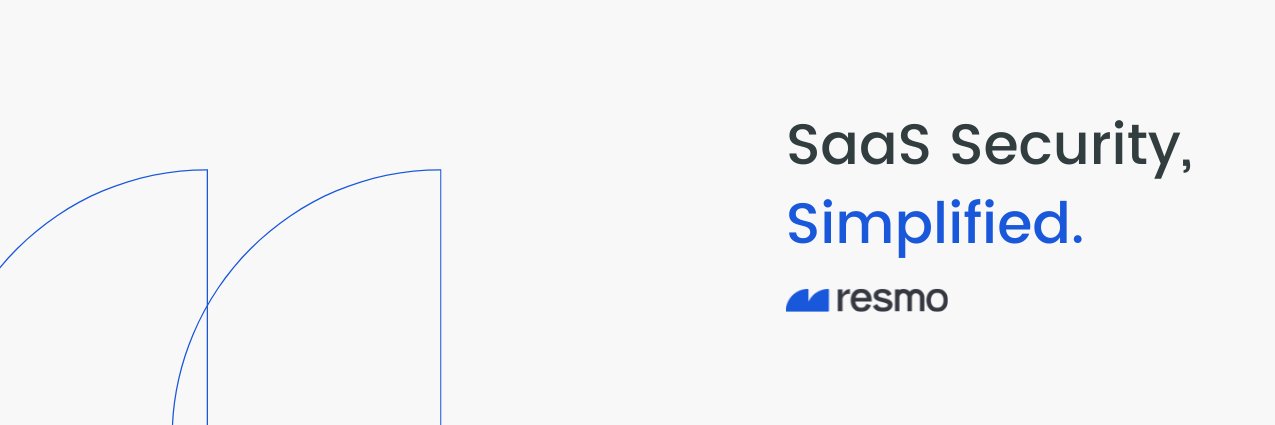 SaaS Security,
Simplified.

resmo