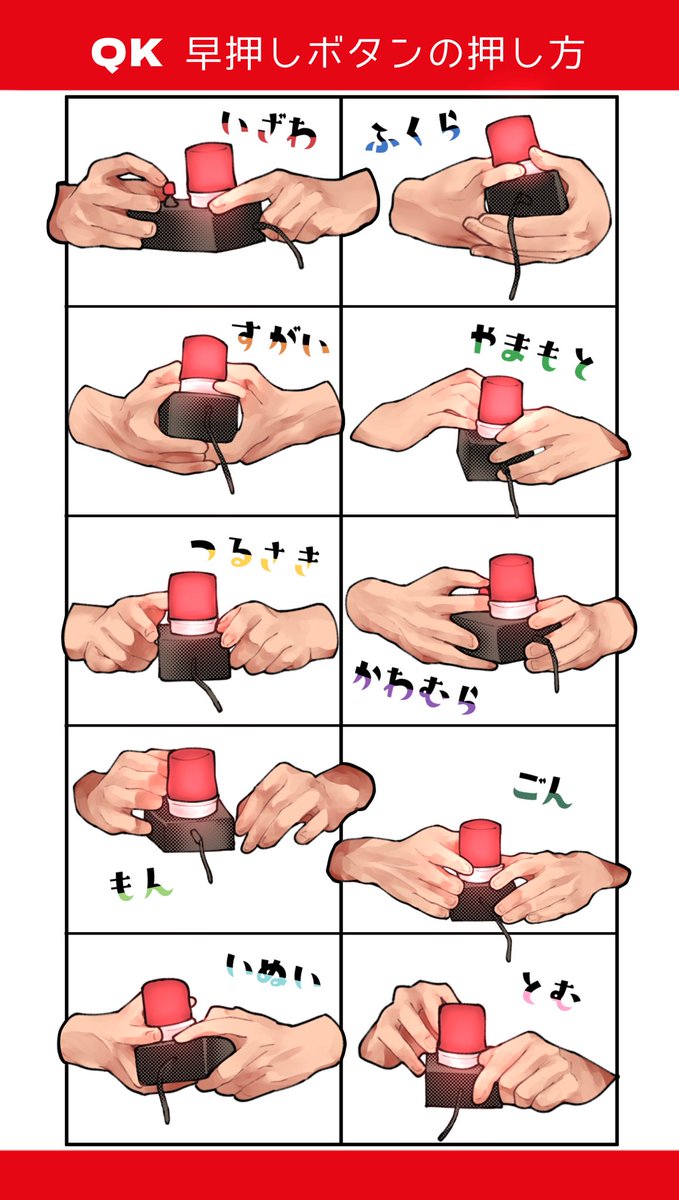 QK 早押しボタンの押し方

いざわ

ふくら

すがい

やまもと

つるさき

かわむら

もん

ごん

いぬい

とむ