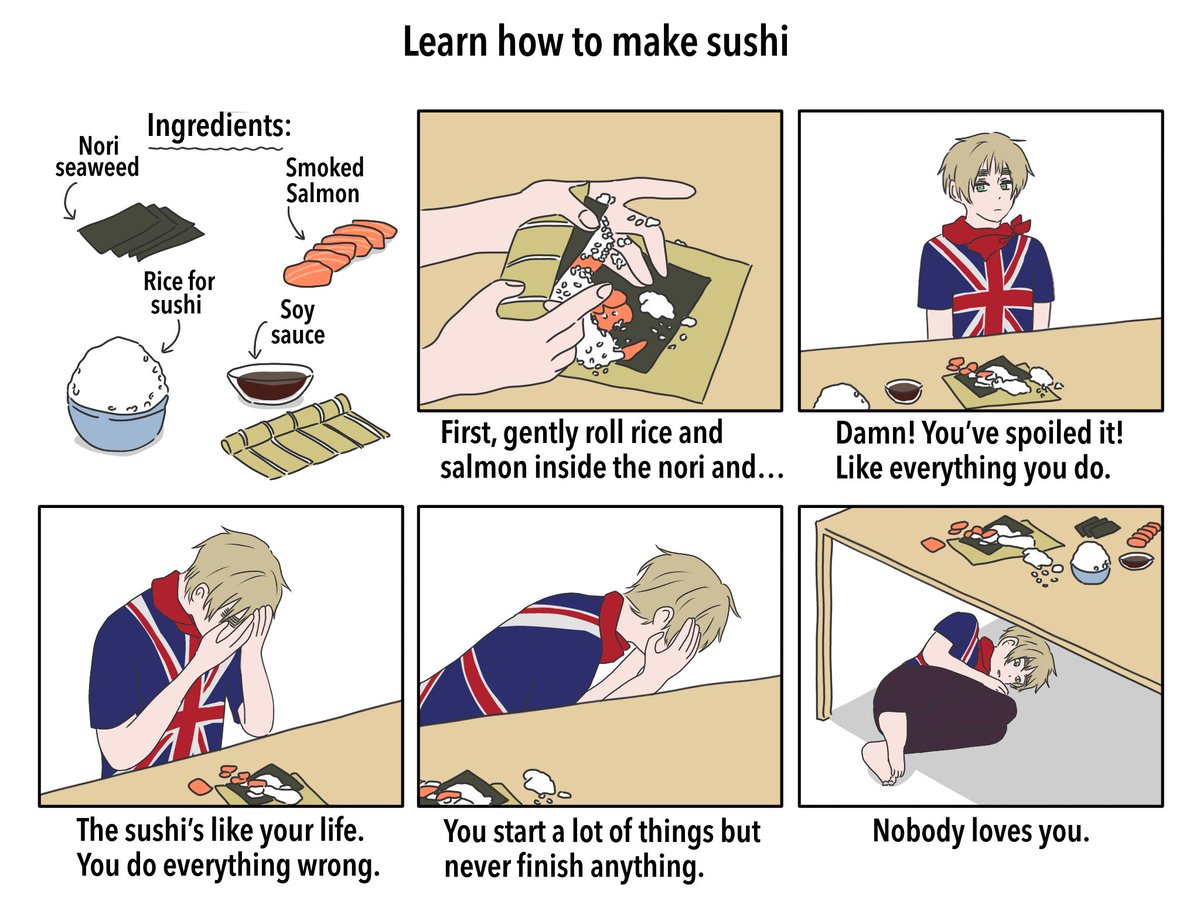 Learn how to make sushi

Ingredients:

Nori seaweed

Smoked Salmon

Rice for sushi

Soy sauce

First, gently roll rice and salmon inside the nori and…

Damn! You've spoiled it! Like everything you do.

The sushi's like your life. You do everything wrong.

You start a lot of things but never finish anything.

Nobody loves you.