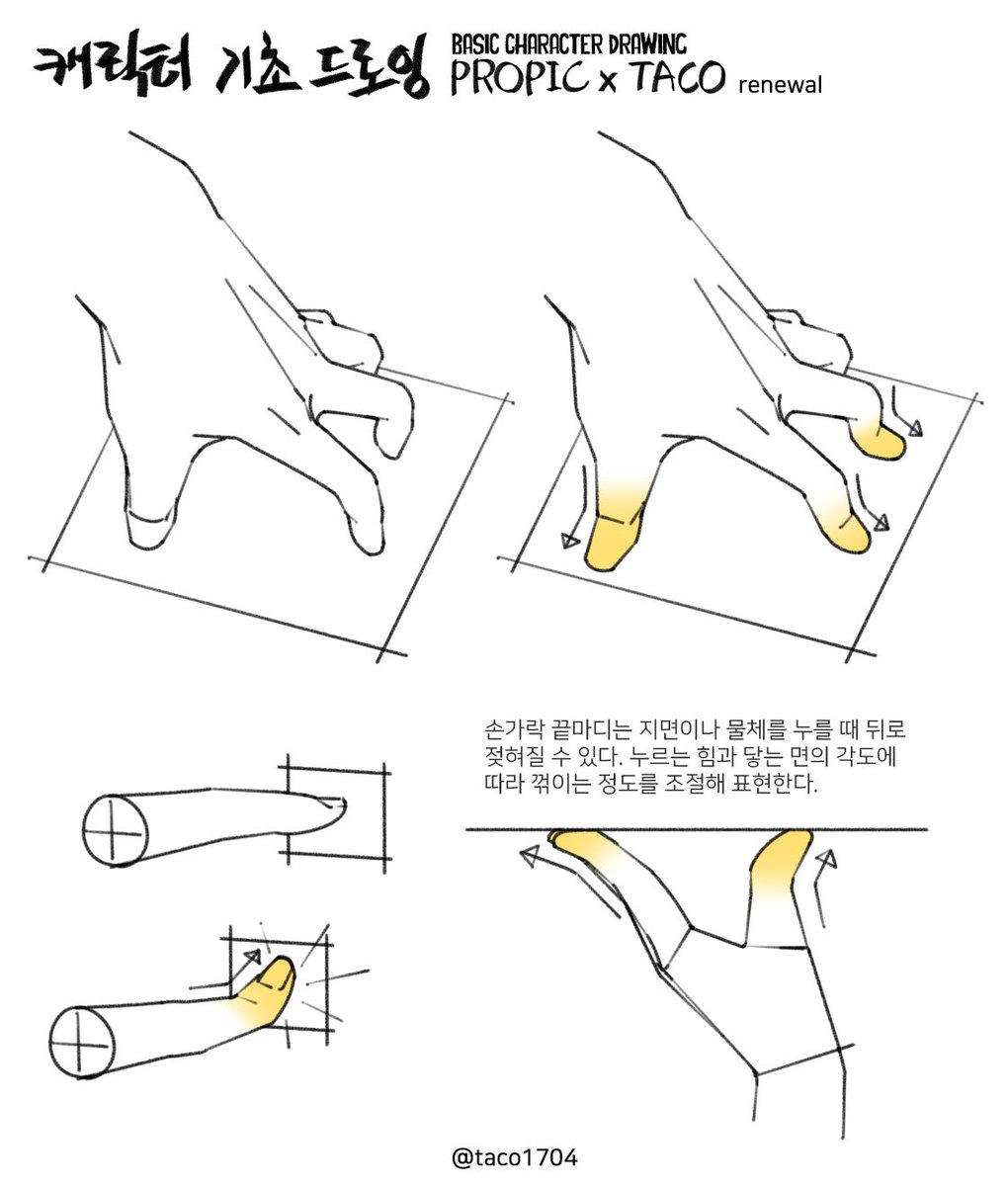 캐릭터 기초 드로잉 BASIC CHARACTER DRAWING PROPIC x TACO renewal

손가락 끝마디는 지면이나 물체를 누를 때 뒤로 젖혀질 수 있다. 누르는 힘과 닿는 면의 각도에 따라 꺾이는 정도를 조절해 표현한다.

@taco1704