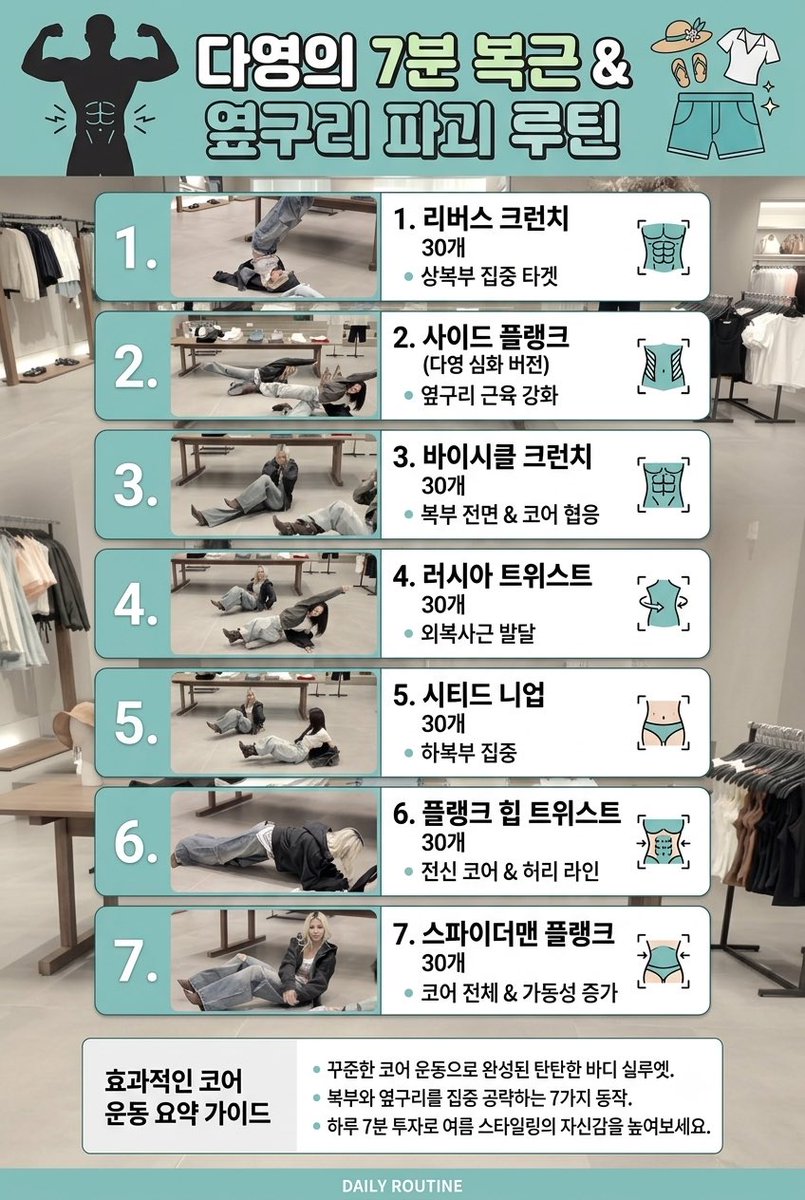 다영의 7분 복근 &
옆구리 파괴 루틴

1.
1. 리버스 크런치
30개
• 상복부 집중 타겟

2.
2. 사이드 플랭크
(다영 심화 버전)
• 옆구리 근육 강화

3.
3. 바이시클 크런치
30개
• 복부 전면 & 코어 협응

4.
4. 러시아 트위스트
30개
• 외복사근 발달

5.
5. 시티드 니업
30개
• 하복부 집중

6.
6. 플랭크 힙 트위스트
30개
• 전신 코어 & 허리 라인

7.
7. 스파이더맨 플랭크
30개
• 코어 전체 & 가동성 증가

효과적인 코어 운동 요약 가이드

• 꾸준한 코어 운동으로 완성된 탄탄한 바디 실루엣.
• 복부와 옆구리를 집중 공략하는 7가지 동작.
• 하루 7분 투자로 여름 스타일링의 자신감을 높여보세요.

DAILY ROUTINE