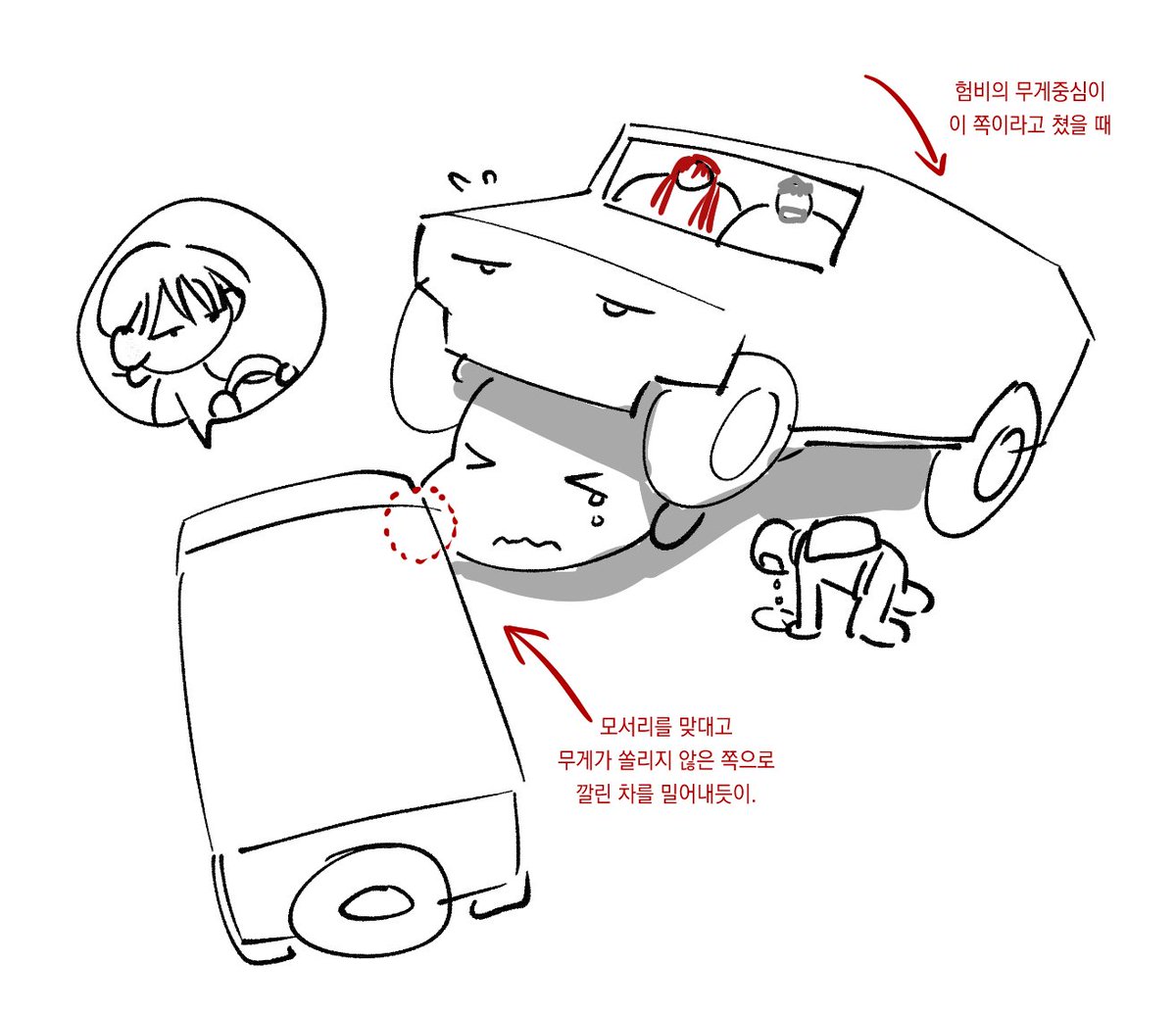 험비의 무게중심이
이 쪽이라고 쳤을 때

모서리를 맞대고
무게가 쏠리지 않은 쪽으로
깔린 차를 밀어내듯이.