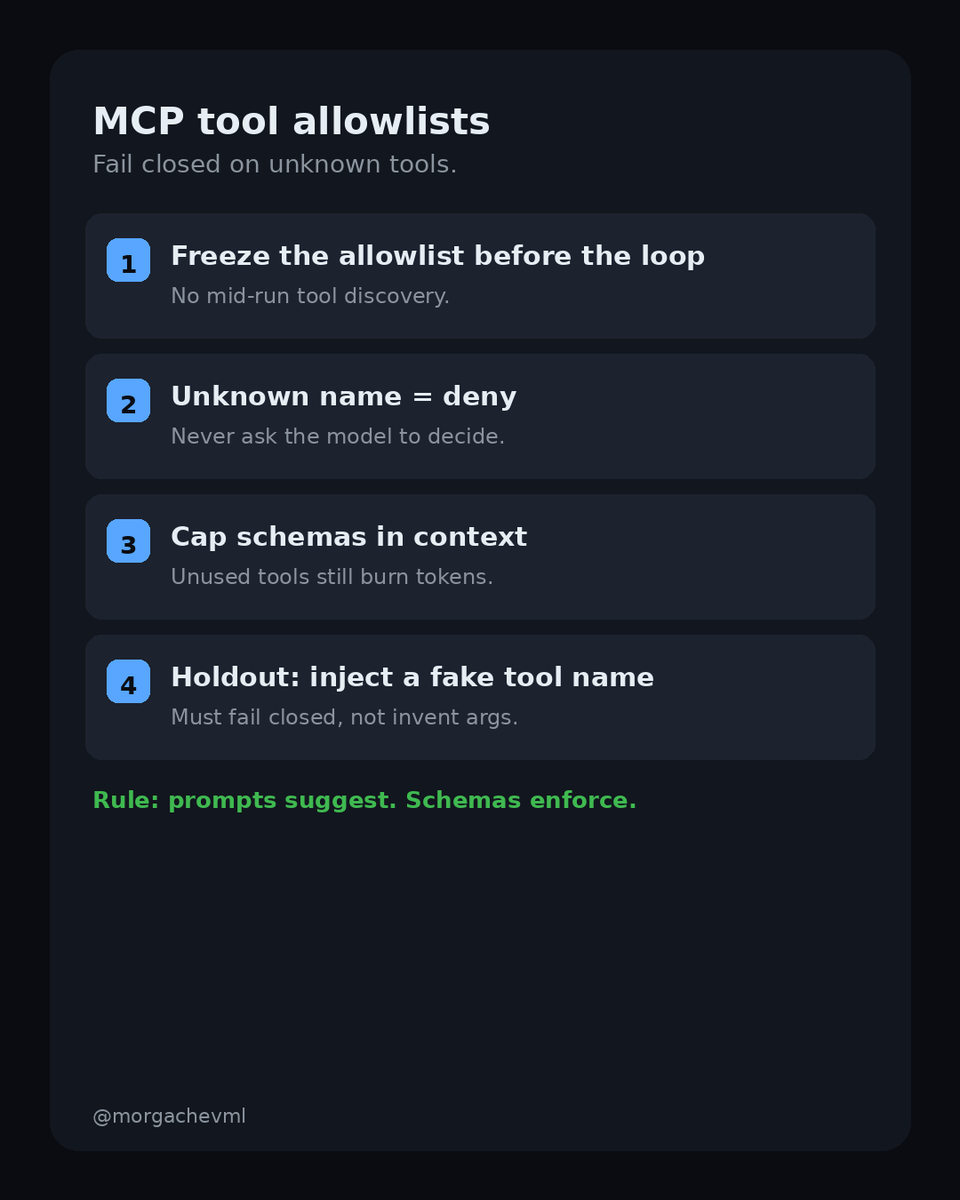 MCP tool allowlists
Fail closed on unknown tools.

1
Freeze the allowlist before the loop
No mid-run tool discovery.

2
Unknown name = deny
Never ask the model to decide.

3
Cap schemas in context
Unused tools still burn tokens.

4
Holdout: inject a fake tool name
Must fail closed, not invent args.

Rule: prompts suggest. Schemas enforce.

@morgachevml