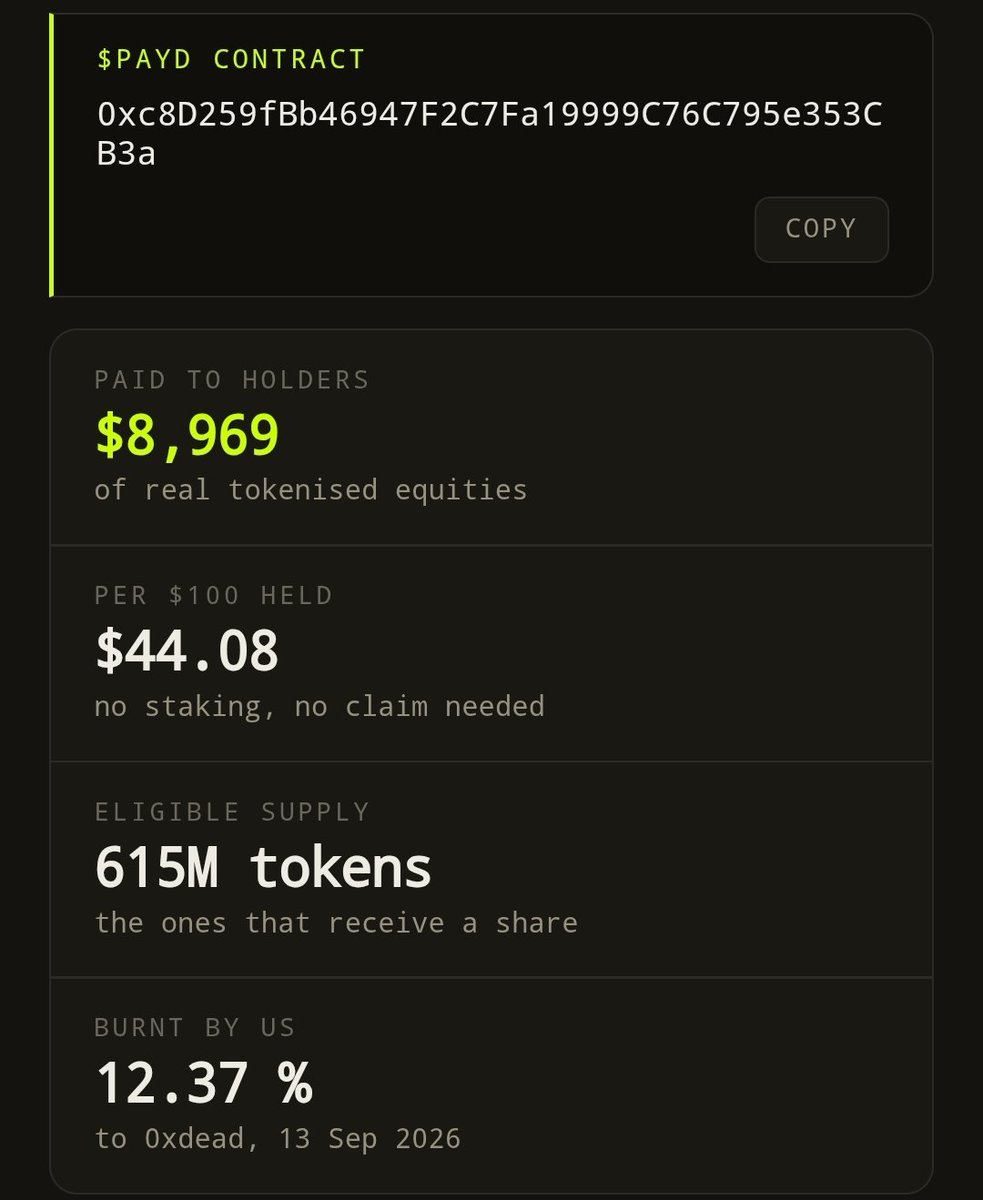 $PAYD CONTRACT

0xc8D259fBb46947F2C7Fa19999C76C795e353CB3a

COPY

PAID TO HOLDERS

$8,969

of real tokenised equities

PER $100 HELD

$44.08

no staking, no claim needed

ELIGIBLE SUPPLY

615M tokens

the ones that receive a share

BURNT BY US

12.37 %

to 0xdead, 13 Sep 2026