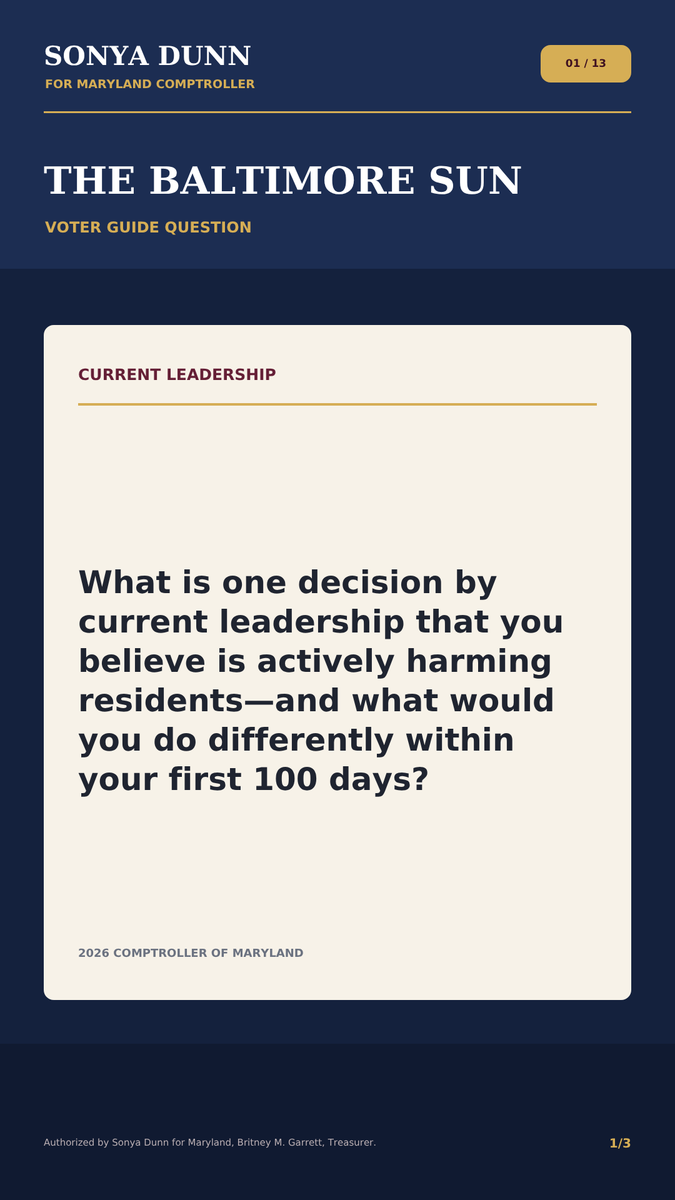 SONYA DUNN
FOR MARYLAND COMPTROLLER

01 / 13

THE BALTIMORE SUN
VOTER GUIDE QUESTION

CURRENT LEADERSHIP

What is one decision by current leadership that you believe is actively harming residents—and what would you do differently within your first 100 days?

2026 COMPTROLLER OF MARYLAND

Authorized by Sonya Dunn for Maryland, Britney M. Garrett, Treasurer.

1/3