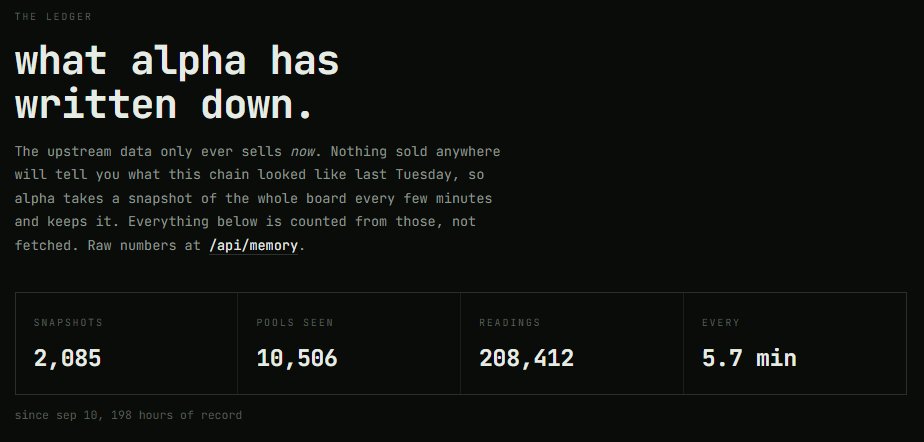 THE LEDGER

what alpha has written down.

The upstream data only ever sells now. Nothing sold anywhere will tell you what this chain looked like last Tuesday, so alpha takes a snapshot of the whole board every few minutes and keeps it. Everything below is counted from those, not fetched. Raw numbers at /api/memory.

| SNAPSHOTS | POOLS SEEN | READINGS | EVERY |
|---|---|---|---|
| 2,085 | 10,506 | 208,412 | 5.7 min |

since sep 10, 198 hours of record