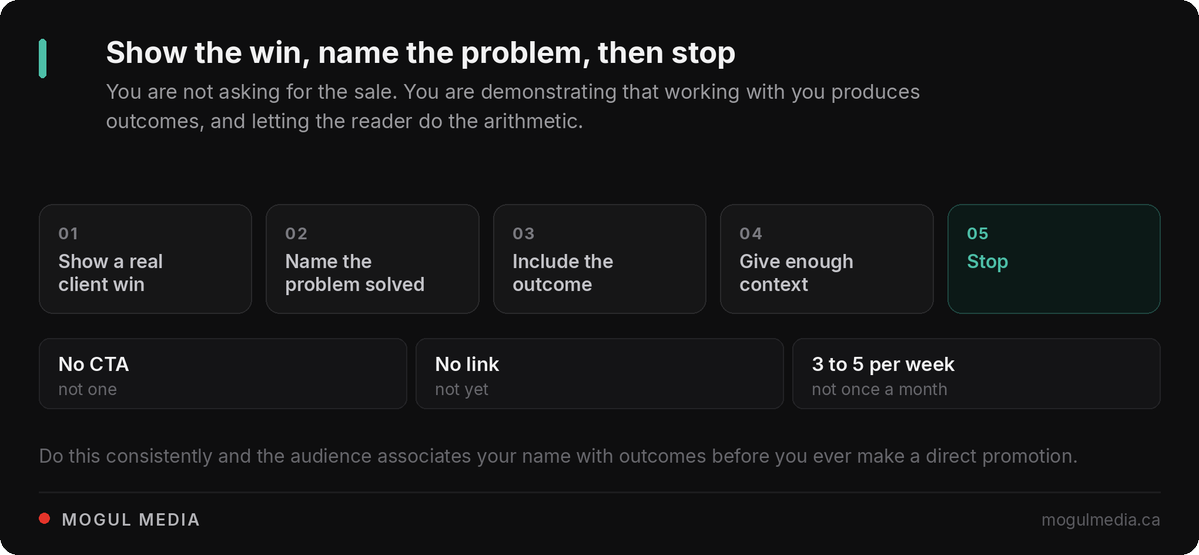 Show the win, name the problem, then stop

You are not asking for the sale. You are demonstrating that working with you produces outcomes, and letting the reader do the arithmetic.

01
Show a real client win

02
Name the problem solved

03
Include the outcome

04
Give enough context

05
Stop

No CTA
not one

No link
not yet

3 to 5 per week
not once a month

Do this consistently and the audience associates your name with outcomes before you ever make a direct promotion.

MOGUL MEDIA

mogulmedia.ca