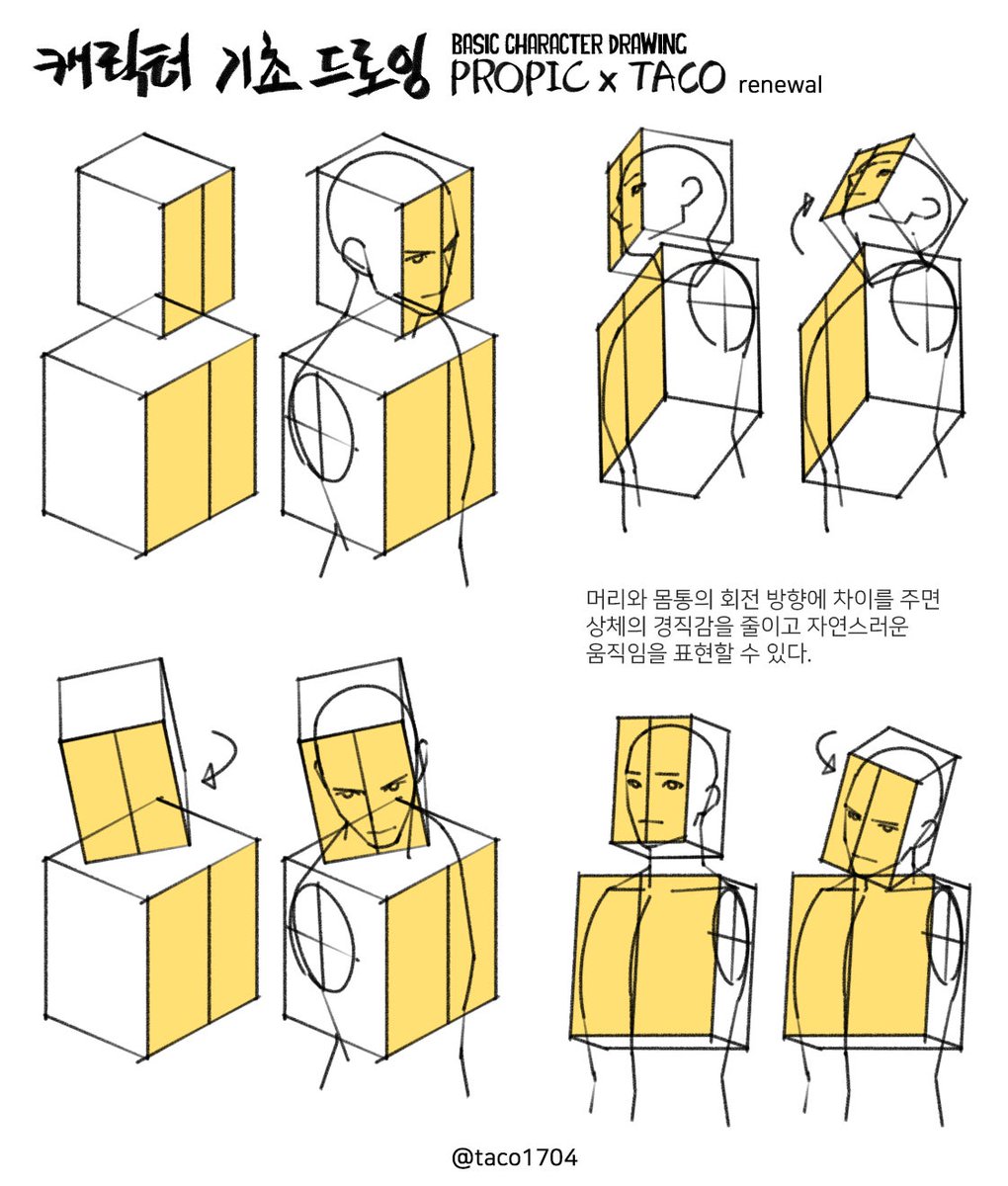 캐릭터 기초 드로잉 BASIC CHARACTER DRAWING PROPIC x TACO renewal

머리와 몸통의 회전 방향에 차이를 주면 상체의 경직감을 줄이고 자연스러운 움직임을 표현할 수 있다.

@taco1704