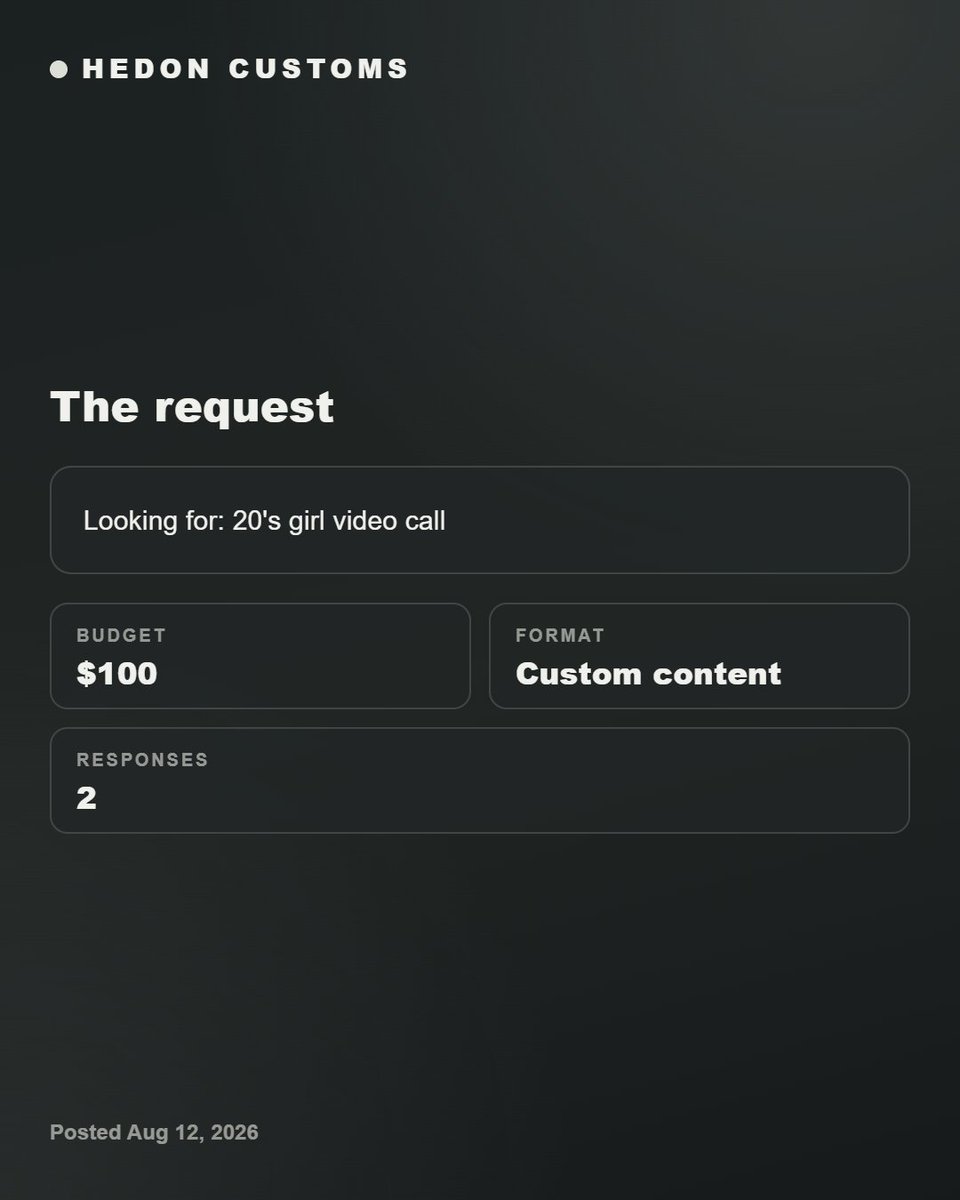 HEDON CUSTOMS

The request

Looking for: 20's girl video call

BUDGET
$100

FORMAT
Custom content

RESPONSES
2

Posted Aug 12, 2026