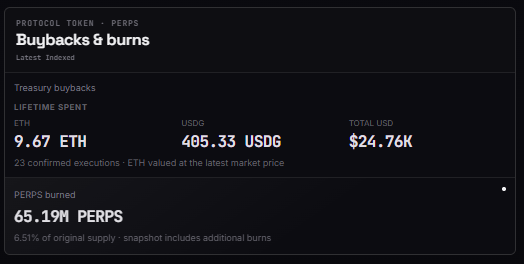 PROTOCOL TOKEN · PERPS
Buybacks & burns
Latest Indexed

Treasury buybacks

LIFETIME SPENT

ETH
9.67 ETH

USDG
405.33 USDG

TOTAL USD
$24.76K

23 confirmed executions · ETH valued at the latest market price

PERPS burned

65.19M PERPS

6.51% of original supply · snapshot includes additional burns