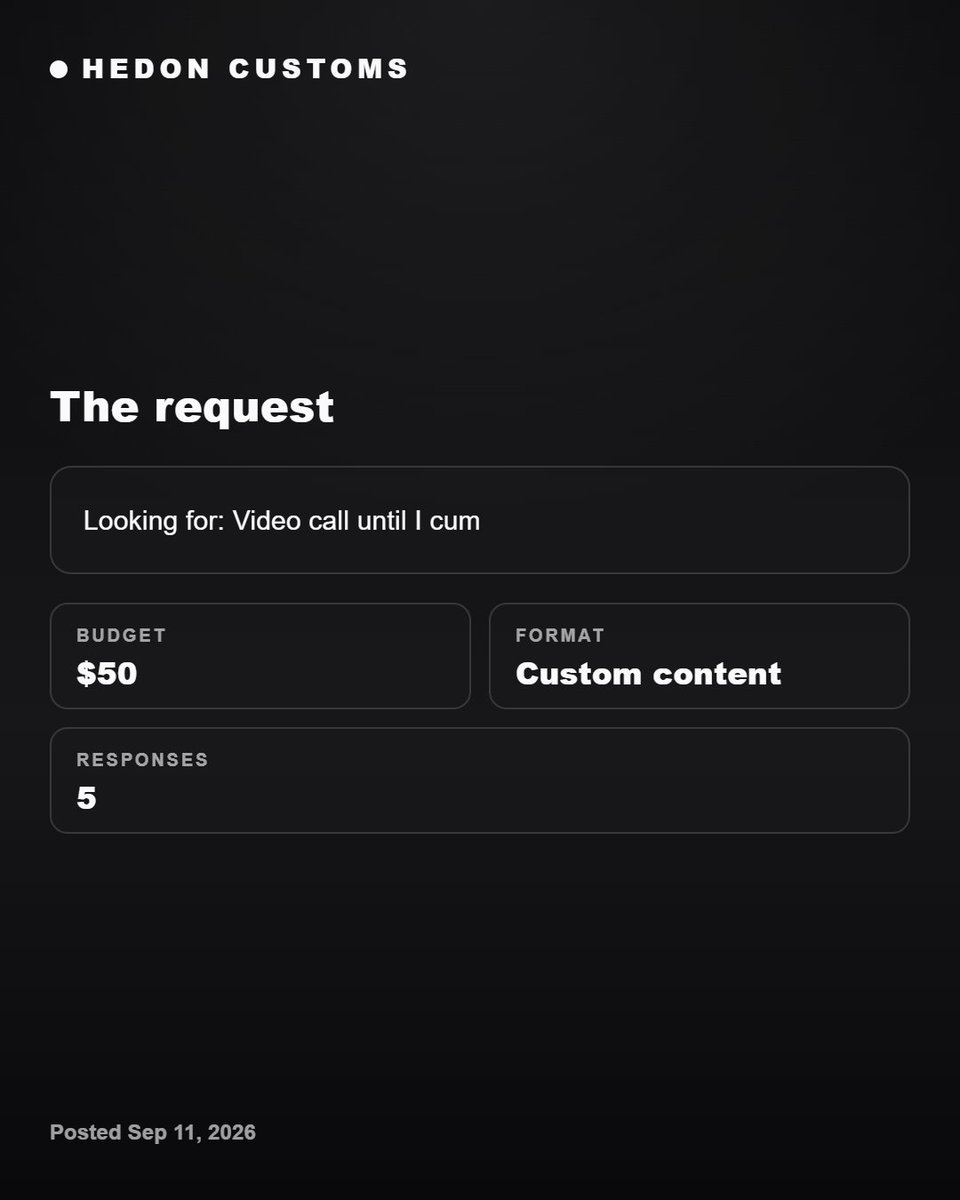 HEDON CUSTOMS

The request

Looking for: Video call until I cum

BUDGET
$50

FORMAT
Custom content

RESPONSES
5

Posted Sep 11, 2026