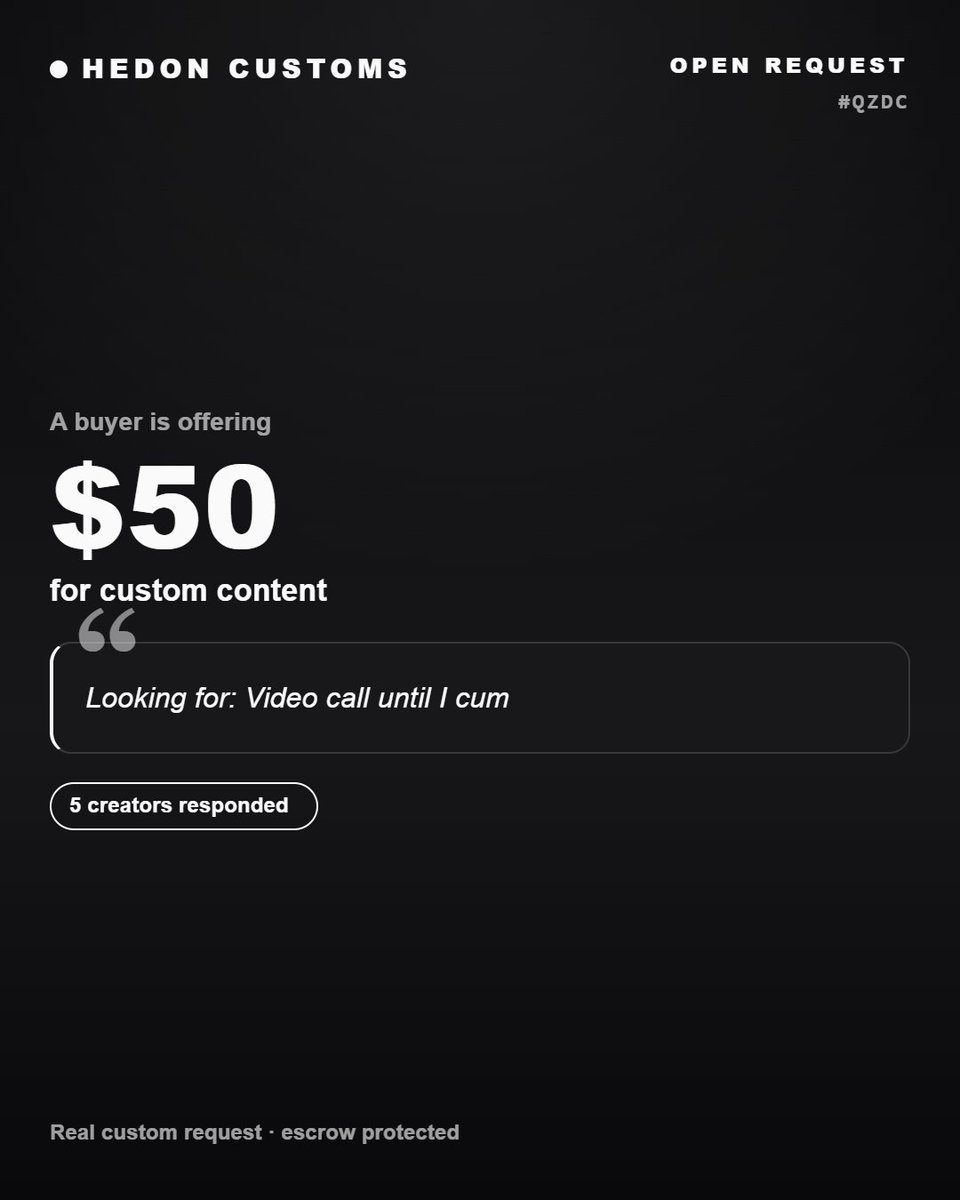 HEDON CUSTOMS

OPEN REQUEST
#QZDC

A buyer is offering
$50
for custom content

“

Looking for: Video call until I cum

5 creators responded

Real custom request · escrow protected