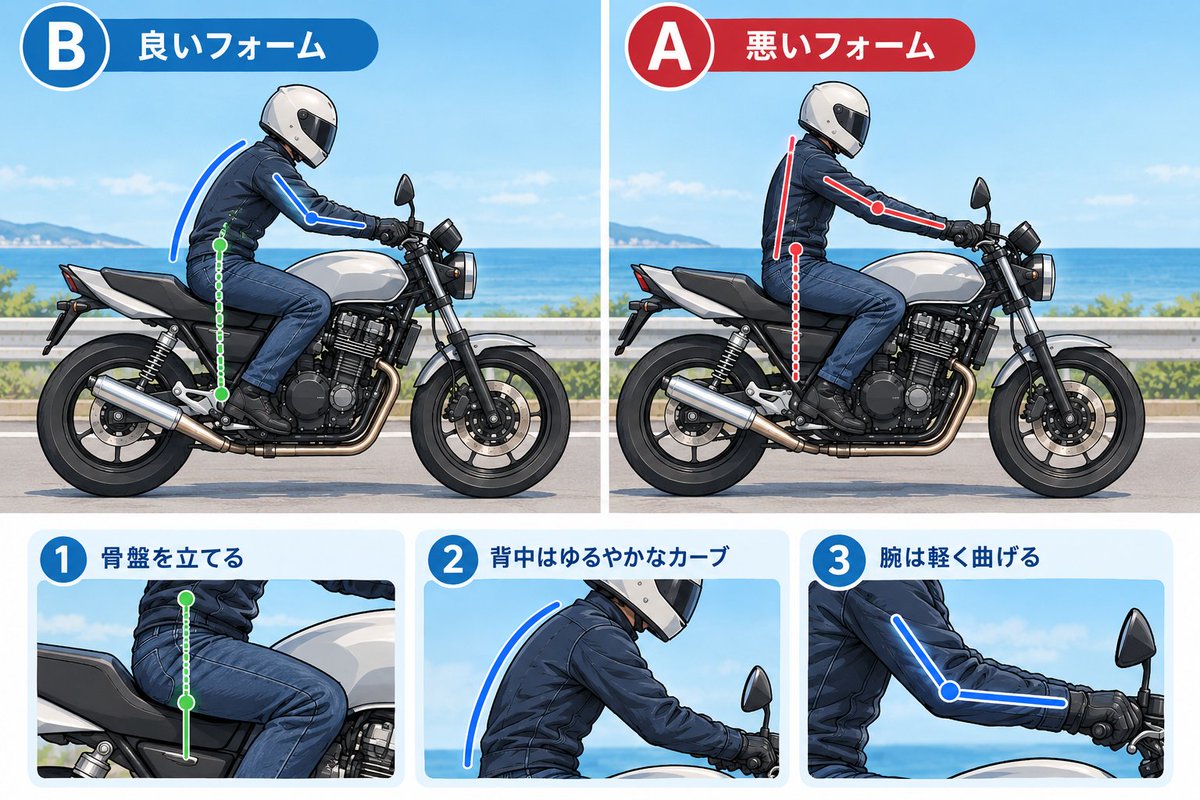 B 良いフォーム

A 悪いフォーム

1 骨盤を立てる

2 背中はゆるやかなカーブ

3 腕は軽く曲げる