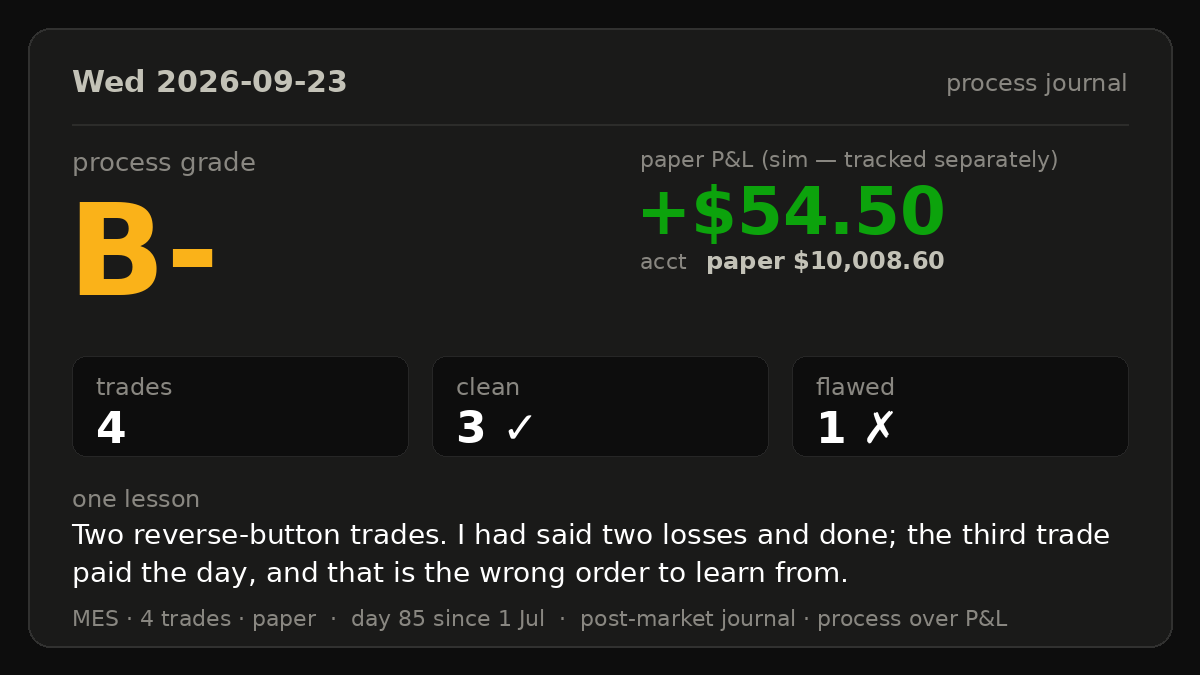 Wed 2026-09-23

process journal

process grade

B-

paper P&L (sim — tracked separately)

+$54.50

acct paper $10,008.60

trades
4

clean
3 ✓

flawed
1 ✗

one lesson

Two reverse-button trades. I had said two losses and done; the third trade paid the day, and that is the wrong order to learn from.

MES · 4 trades · paper · day 85 since 1 Jul · post-market journal · process over P&L