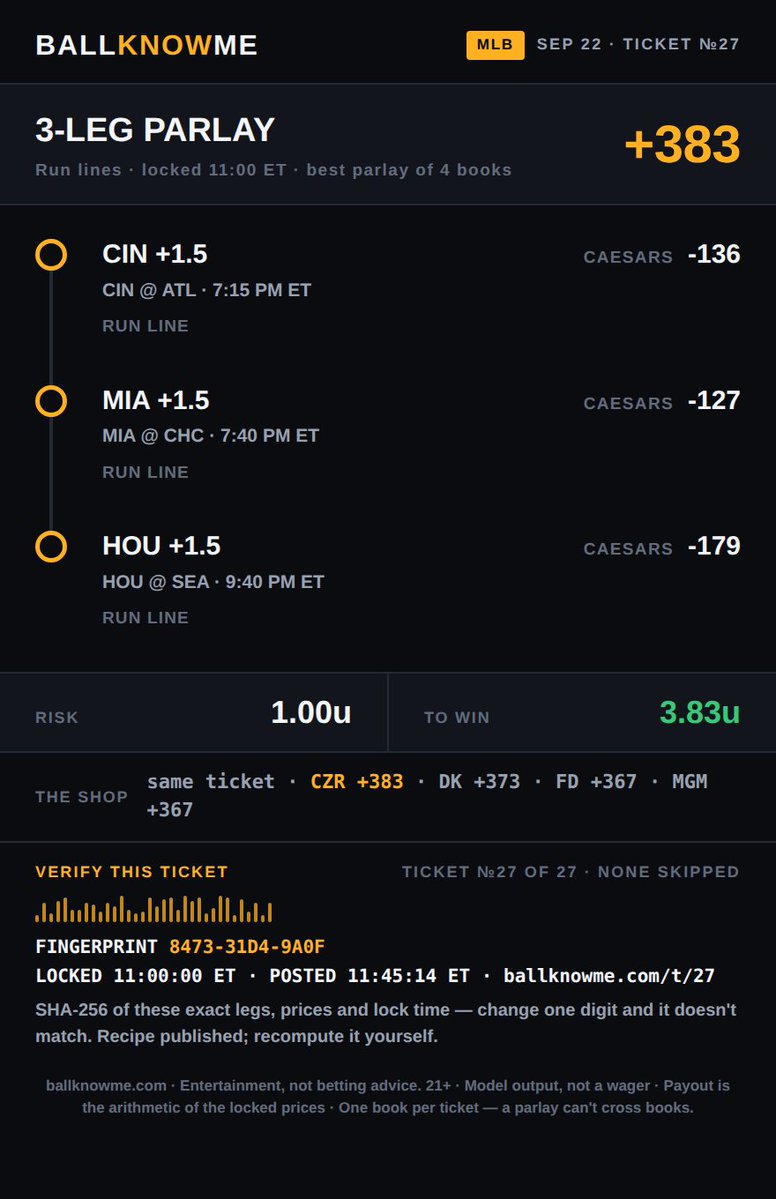 BALLKNOWME

MLB SEP 22 · TICKET №27

3-LEG PARLAY

Run lines · locked 11:00 ET · best parlay of 4 books

+383

CIN +1.5
CIN @ ATL · 7:15 PM ET
RUN LINE
CAESARS -136

MIA +1.5
MIA @ CHC · 7:40 PM ET
RUN LINE
CAESARS -127

HOU +1.5
HOU @ SEA · 9:40 PM ET
RUN LINE
CAESARS -179

RISK 1.00u

TO WIN 3.83u

THE SHOP same ticket · CZR +383 · DK +373 · FD +367 · MGM +367

VERIFY THIS TICKET

TICKET №27 OF 27 · NONE SKIPPED

FINGERPRINT 8473-31D4-9A0F

LOCKED 11:00:00 ET · POSTED 11:45:14 ET · ballknowme.com/t/27

SHA-256 of these exact legs, prices and lock time — change one digit and it doesn't match. Recipe published; recompute it yourself.

ballknowme.com · Entertainment, not betting advice. 21+ · Model output, not a wager · Payout is the arithmetic of the locked prices · One book per ticket — a parlay can't cross books.