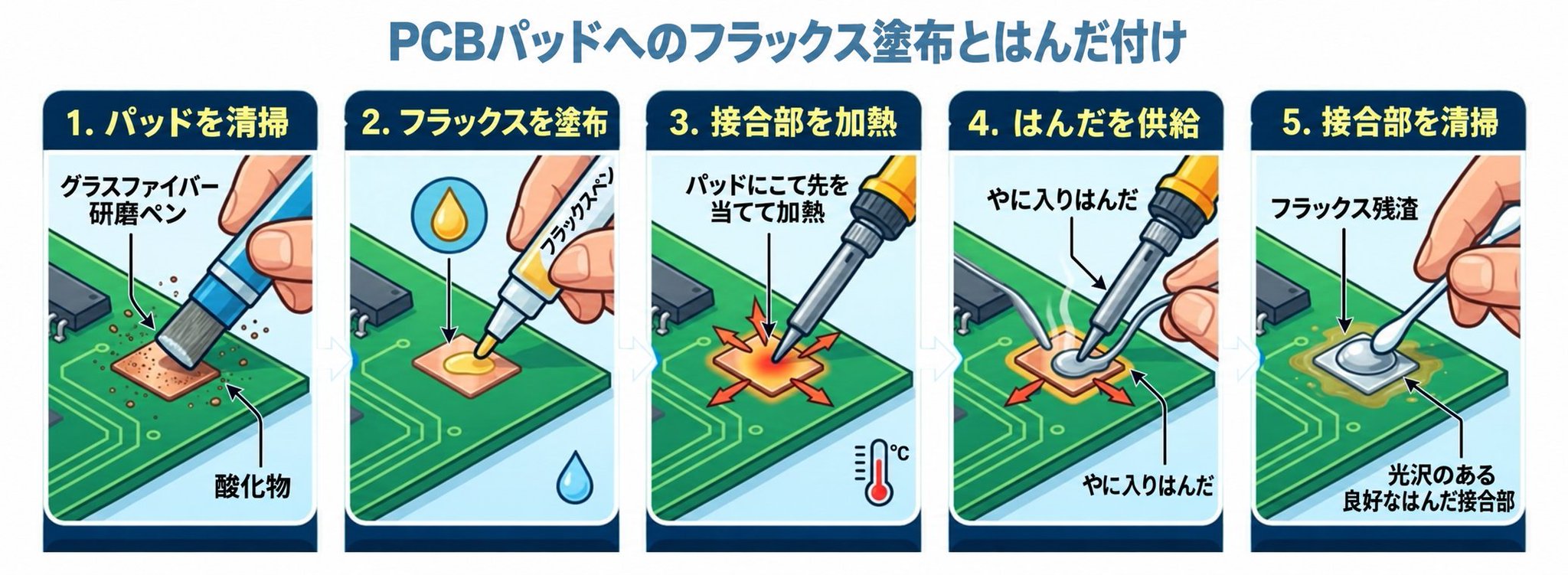 PCBパッドへのフラックス塗布とはんだ付け

1. パッドを清掃

グラスファイバー研磨ペン

酸化物

2. フラックスを塗布

フラックスペン

3. 接合部を加熱

パッドにこて先を当てて加熱

°C

4. はんだを供給

やに入りはんだ

やに入りはんだ

5. 接合部を清掃

フラックス残渣

光沢のある良好なはんだ接合部