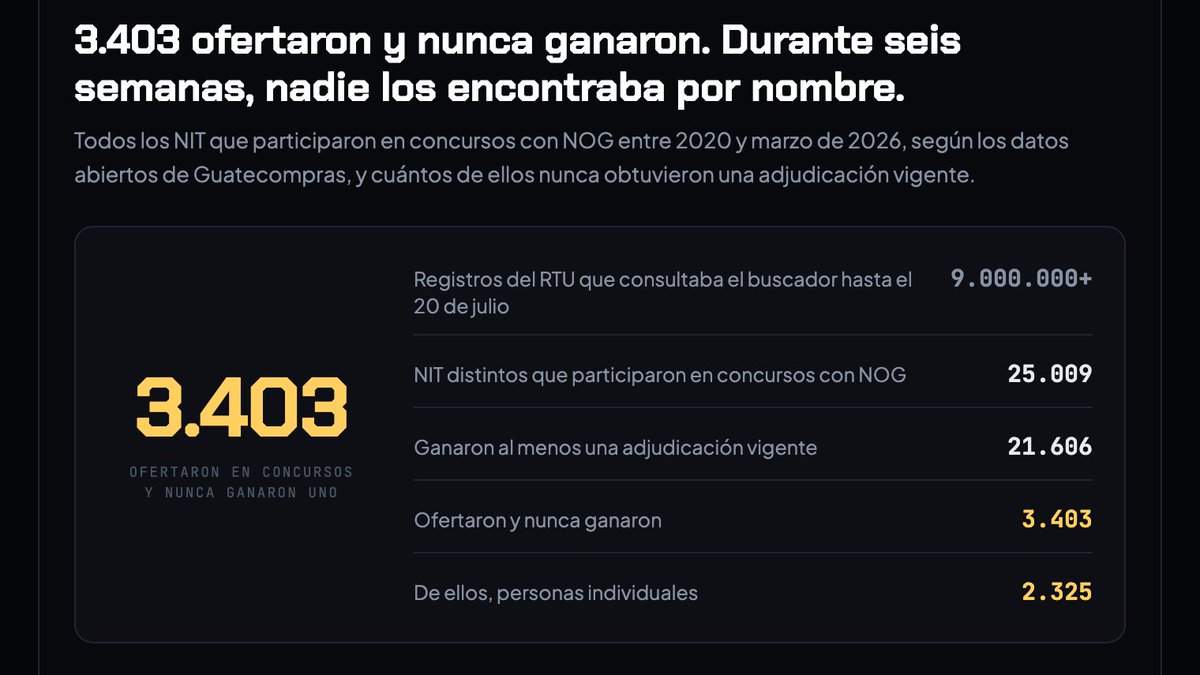 3.403 ofertaron y nunca ganaron. Durante seis semanas, nadie los encontraba por nombre.

Todos los NIT que participaron en concursos con NOG entre 2020 y marzo de 2026, según los datos abiertos de Guatecompras, y cuántos de ellos nunca obtuvieron una adjudicación vigente.

3.403

OFERTARON EN CONCURSOS Y NUNCA GANARON UNO

| | |
|---|---|
| Registros del RTU que consultaba el buscador hasta el 20 de julio | 9.000.000+ |
| NIT distintos que participaron en concursos con NOG | 25.009 |
| Ganaron al menos una adjudicación vigente | 21.606 |
| Ofertaron y nunca ganaron | 3.403 |
| De ellos, personas individuales | 2.325 |