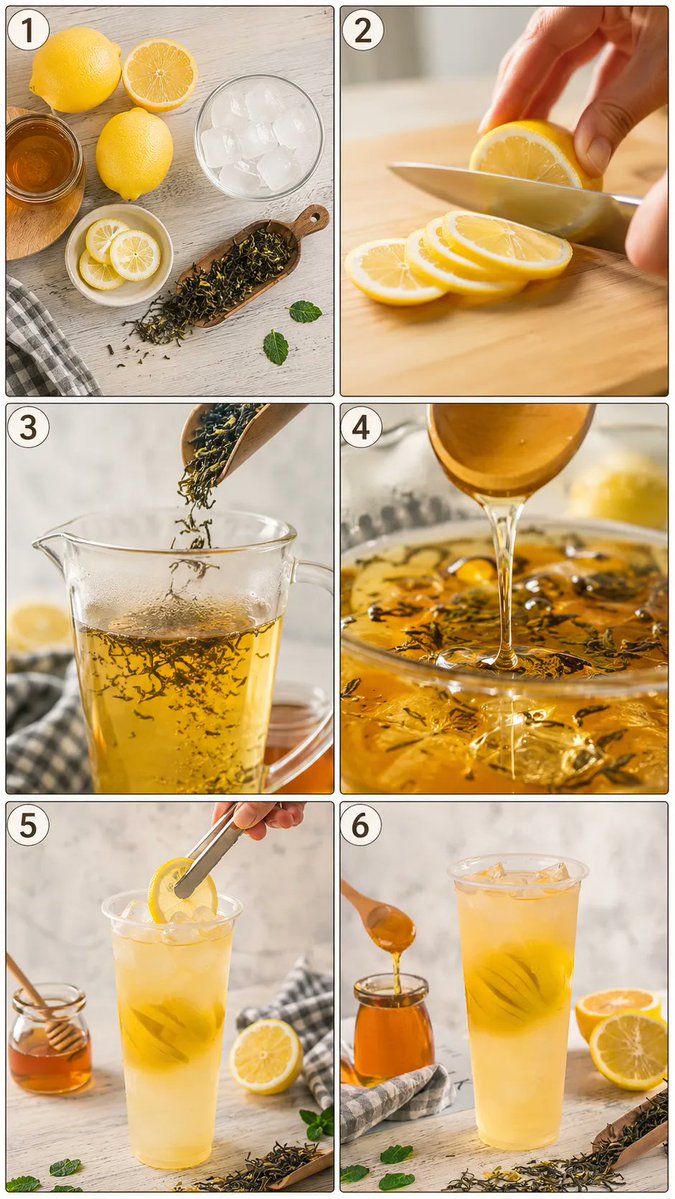 1

2

3

4

5

6