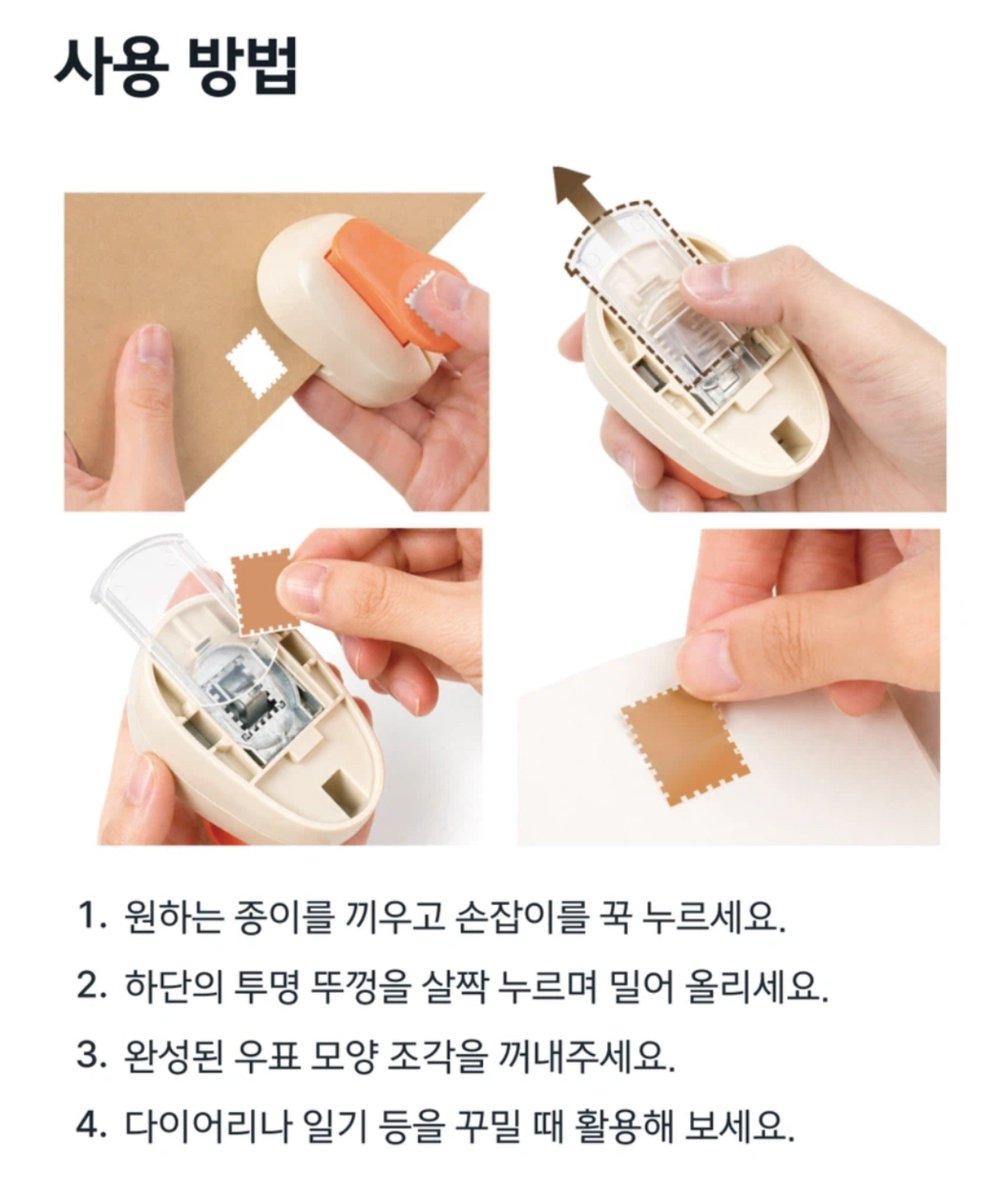 사용 방법

1. 원하는 종이를 끼우고 손잡이를 꾹 누르세요.

2. 하단의 투명 뚜껑을 살짝 누르며 밀어 올리세요.

3. 완성된 우표 모양 조각을 꺼내주세요.

4. 다이어리나 일기 등을 꾸밀 때 활용해 보세요.