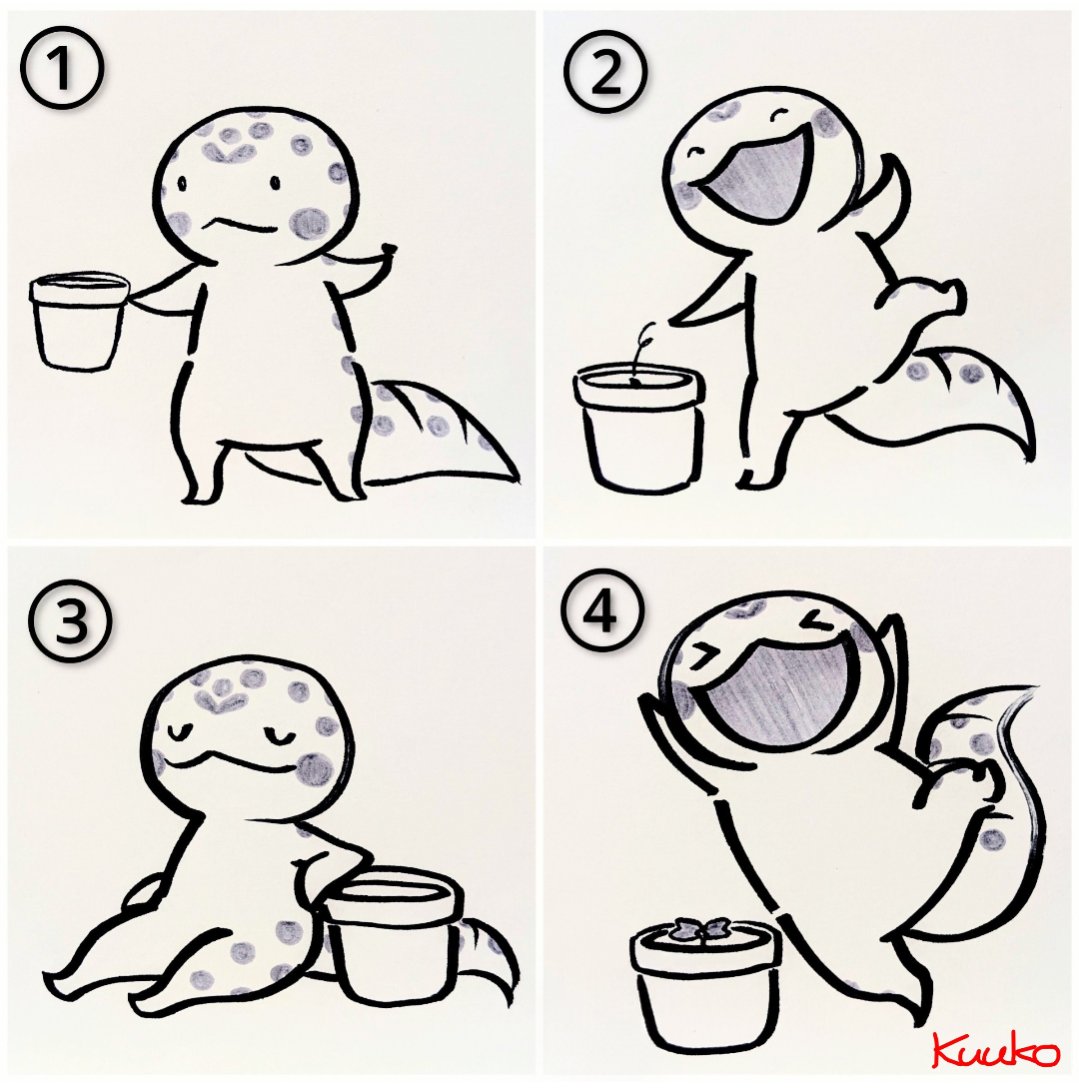 ①
②
③
④
Kuuko