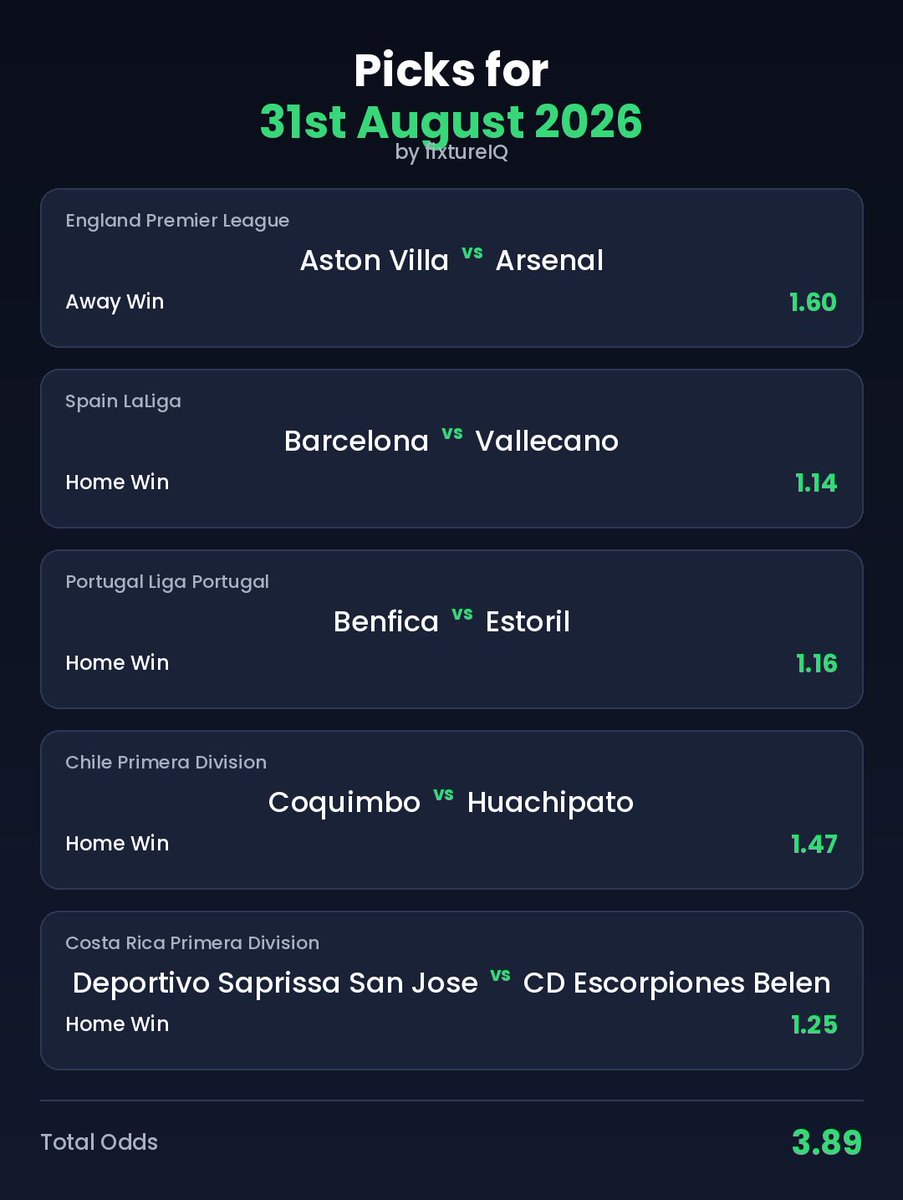 Picks for
31st August 2026
by fixtureIQ

England Premier League
Aston Villa vs Arsenal
Away Win 1.60

Spain LaLiga
Barcelona vs Vallecano
Home Win 1.14

Portugal Liga Portugal
Benfica vs Estoril
Home Win 1.16

Chile Primera Division
Coquimbo vs Huachipato
Home Win 1.47

Costa Rica Primera Division
Deportivo Saprissa San Jose vs CD Escorpiones Belen
Home Win 1.25

Total Odds 3.89