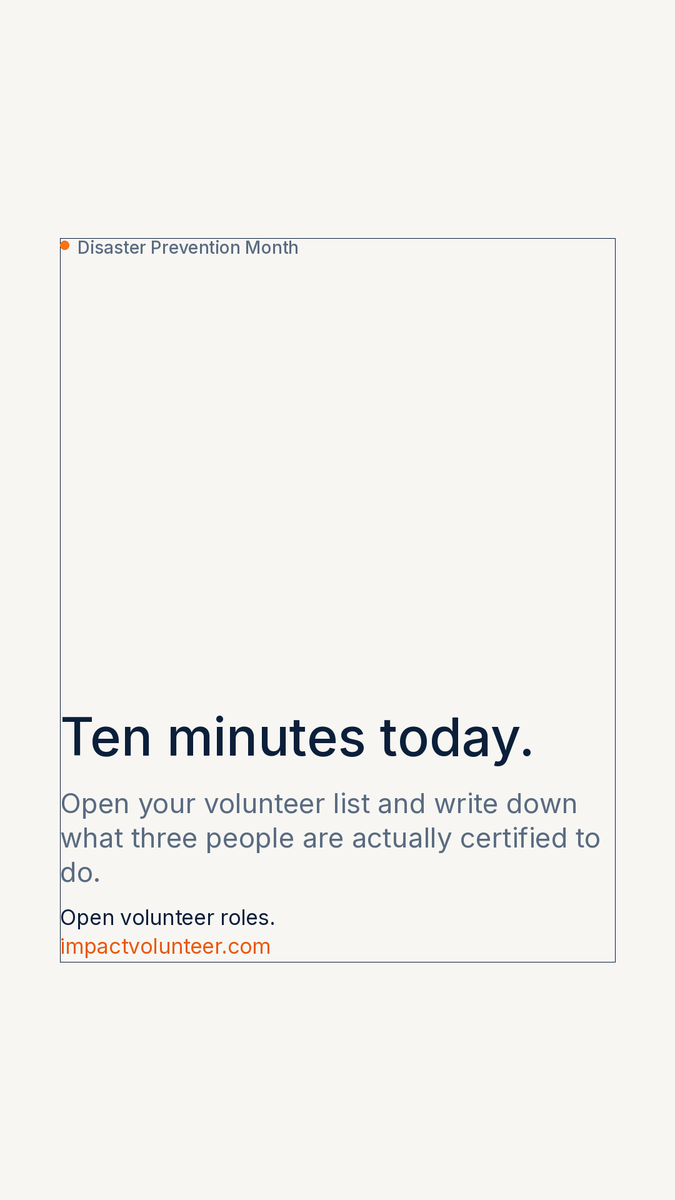 Disaster Prevention Month

Ten minutes today.

Open your volunteer list and write down what three people are actually certified to do.

Open volunteer roles.
impactvolunteer.com