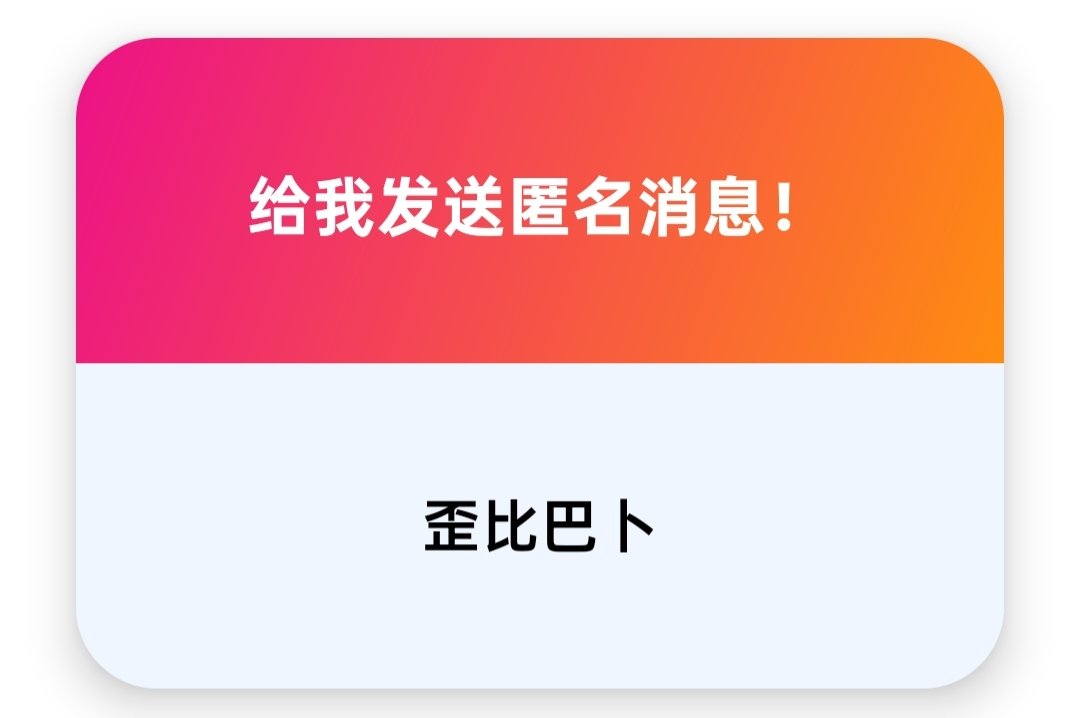 给我发送匿名消息!

歪比巴卜