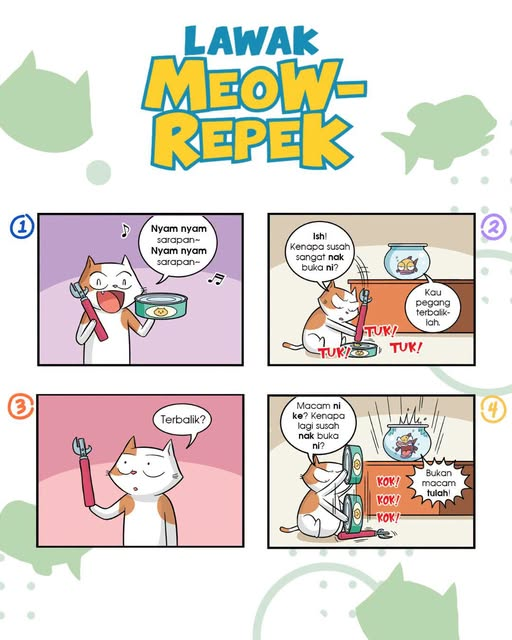 LAWAK MEOW-REPEK

1

Nyam nyam sarapan~ Nyam nyam sarapan~

2

Ish! Kenapa susah sangat nak buka ni?

Kau pegang terbalik-lah.

TUK! TUK! TUK!

3

Terbalik?

4

Macam ni ke? Kenapa lagi susah nak buka ni?

Bukan macam tulah!

KOK! KOK! KOK!