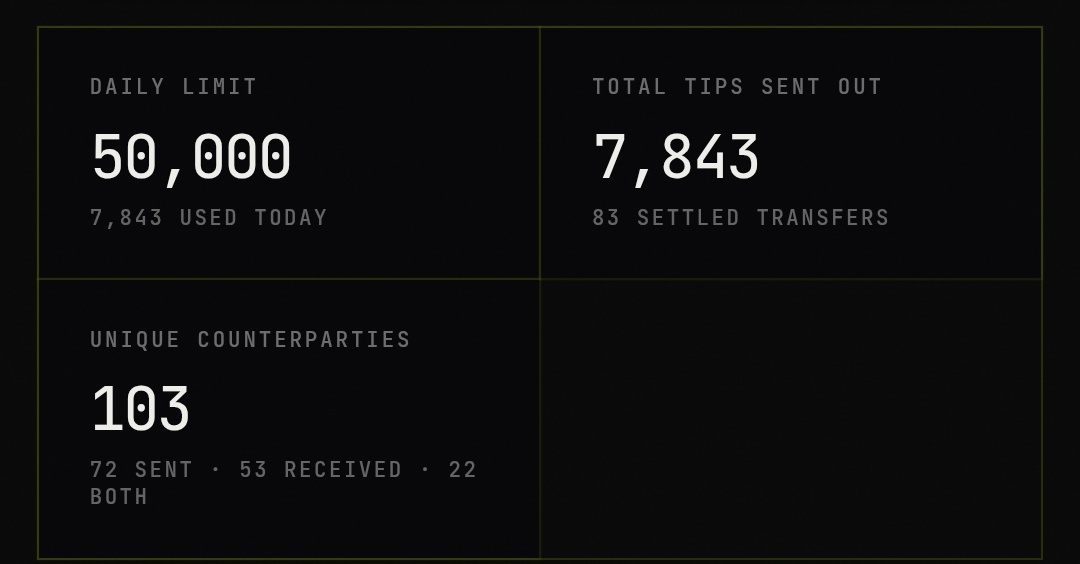 DAILY LIMIT

50,000

7,843 USED TODAY

TOTAL TIPS SENT OUT

7,843

83 SETTLED TRANSFERS

UNIQUE COUNTERPARTIES

103

72 SENT · 53 RECEIVED · 22 BOTH