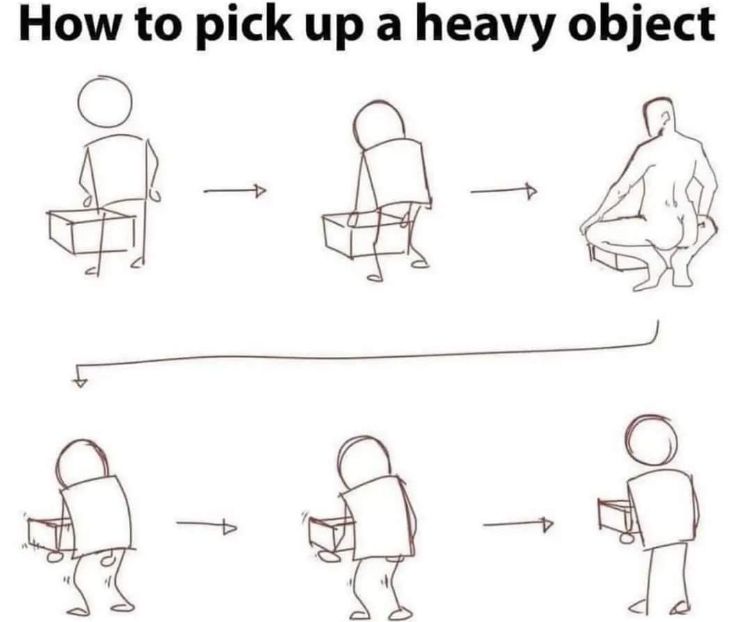 How to pick up a heavy object