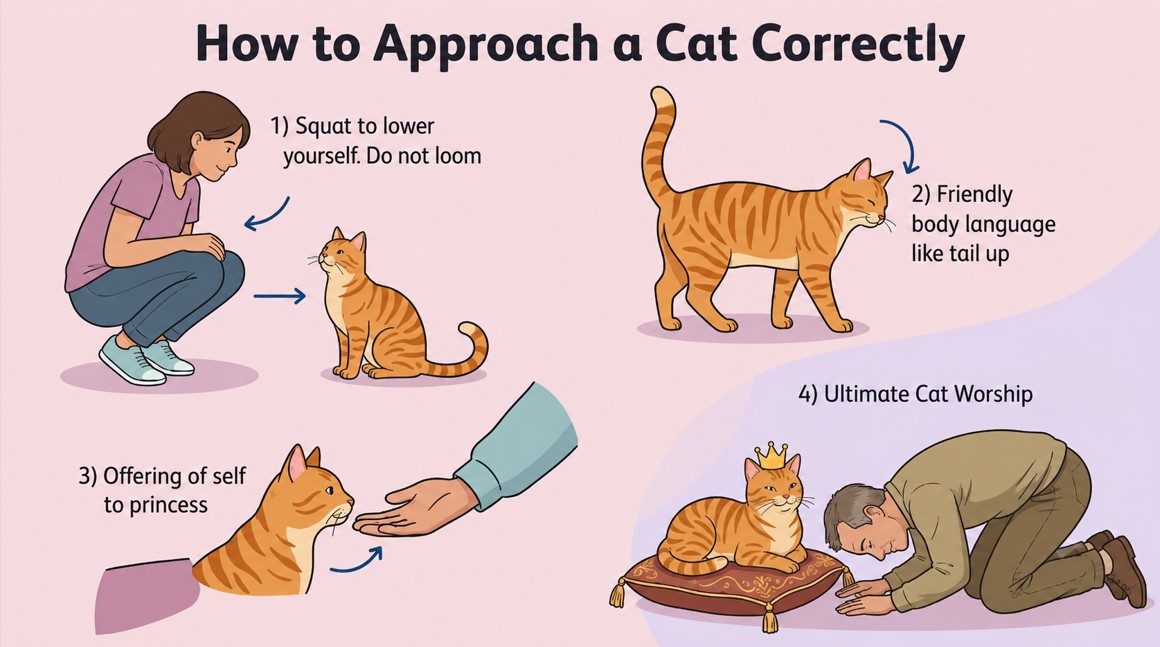 How to Approach a Cat Correctly

1) Squat to lower yourself. Do not loom

2) Friendly body language like tail up

3) Offering of self to princess

4) Ultimate Cat Worship