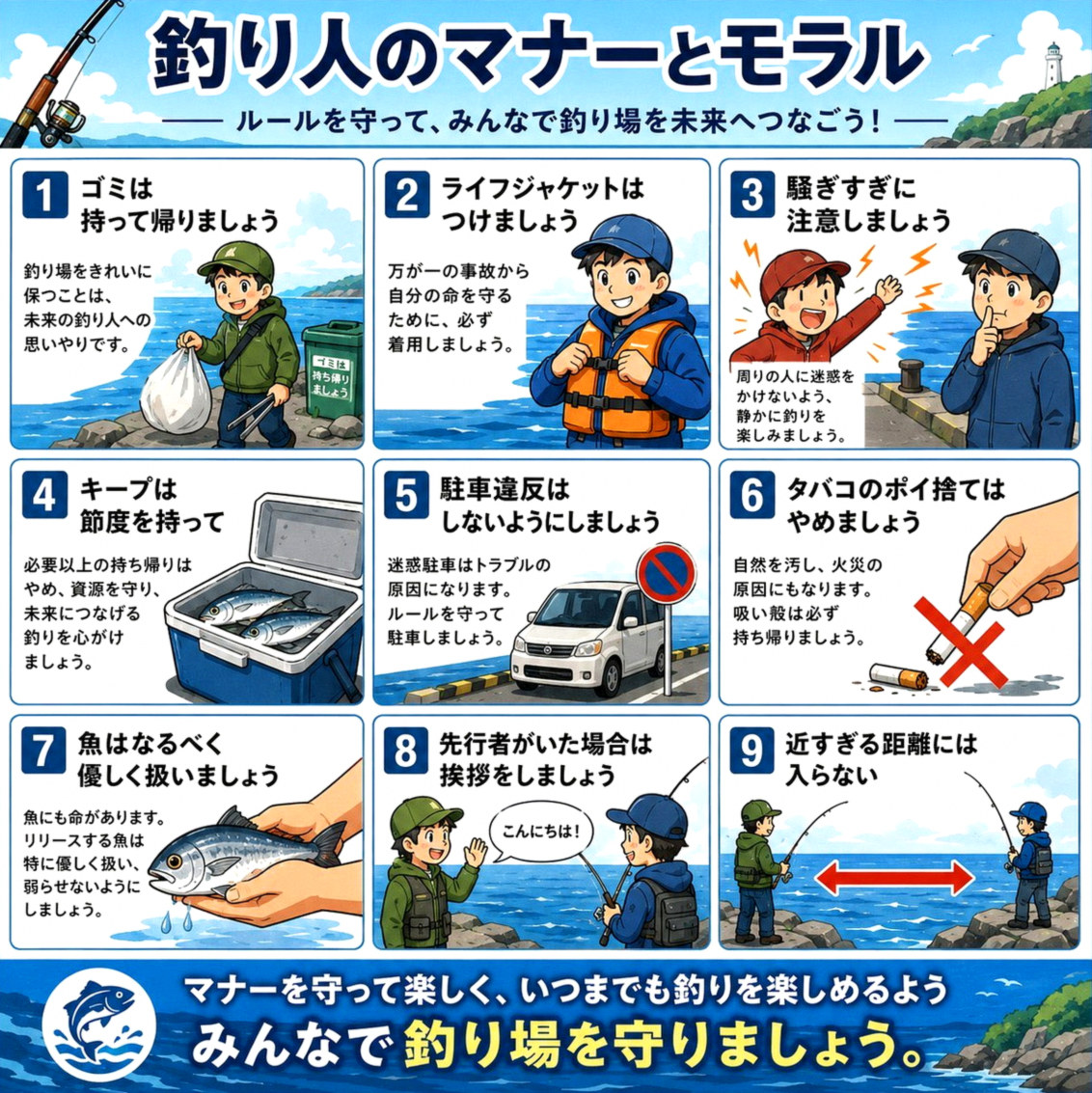 釣り人のマナーとモラル

ルールを守って、みんなで釣り場を未来へつなごう!

1 ゴミは持って帰りましょう

釣り場をきれいに保つことは、未来の釣り人への思いやりです。

ゴミは持ち帰りましょう

2 ライフジャケットはつけましょう

万が一の事故から自分の命を守るために、必ず着用しましょう。

3 騒ぎすぎに注意しましょう

周りの人に迷惑をかけないよう、静かに釣りを楽しみましょう。

4 キープは節度を持って

必要以上の持ち帰りはやめ、資源を守り、未来につなげる釣りを心がけましょう。

5 駐車違反はしないようにしましょう

迷惑駐車はトラブルの原因になります。ルールを守って駐車しましょう。

6 タバコのポイ捨てはやめましょう

自然を汚し、火災の原因にもなります。吸い殻は必ず持ち帰りましょう。

7 魚はなるべく優しく扱いましょう

魚にも命があります。リリースする魚は特に優しく扱い、弱らせないようにしましょう。

8 先行者がいた場合は挨拶をしましょう

こんにちは!

9 近すぎる距離には入らない

マナーを守って楽しく、いつまでも釣りを楽しめるよう
みんなで釣り場を守りましょう。