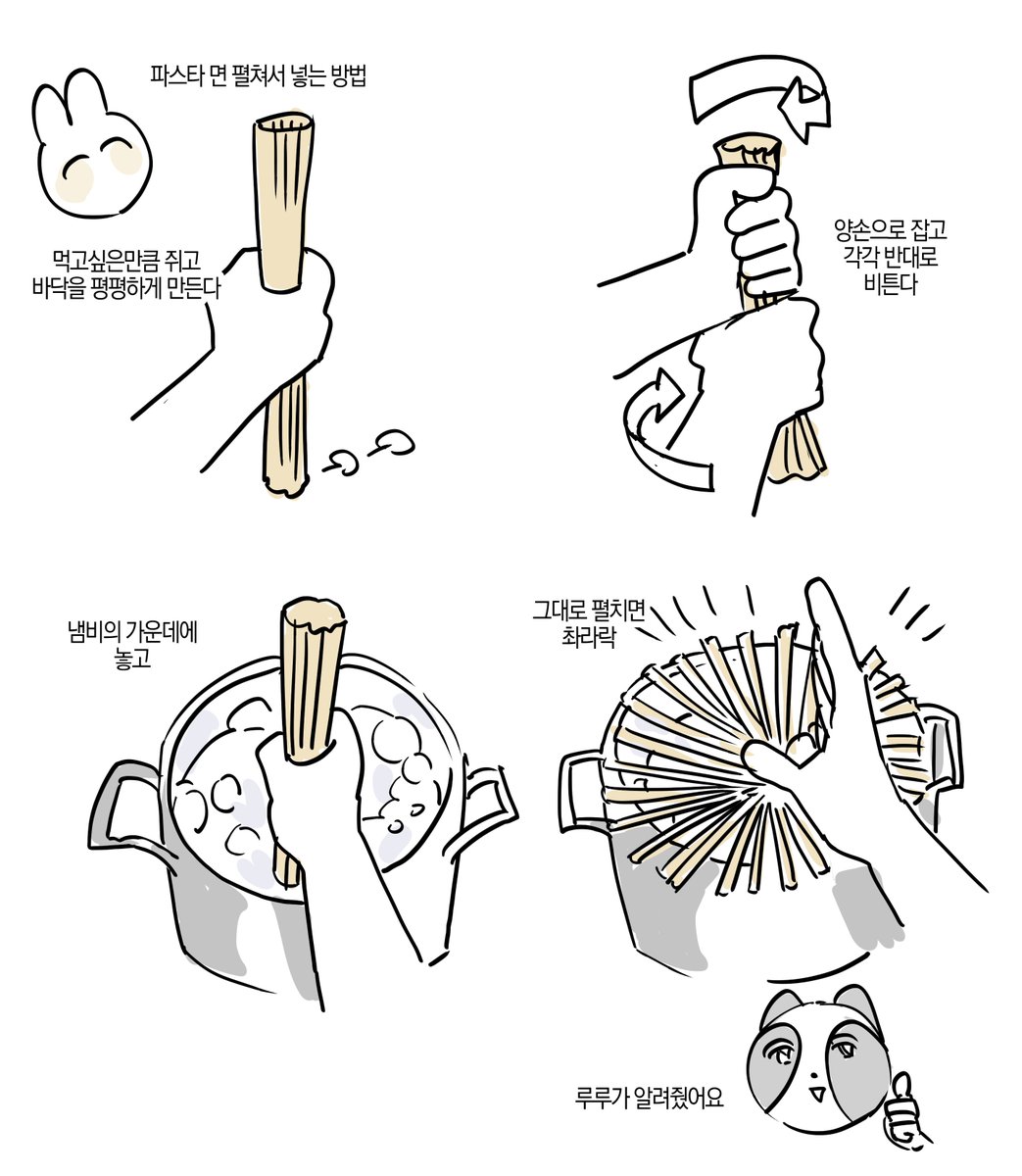 파스타 면 펼쳐서 넣는 방법

먹고싶은만큼 쥐고 바닥을 평평하게 만든다

양손으로 잡고 각각 반대로 비튼다

냄비의 가운데에 놓고

그대로 펼치면 촤라락

루루가 알려줬어요