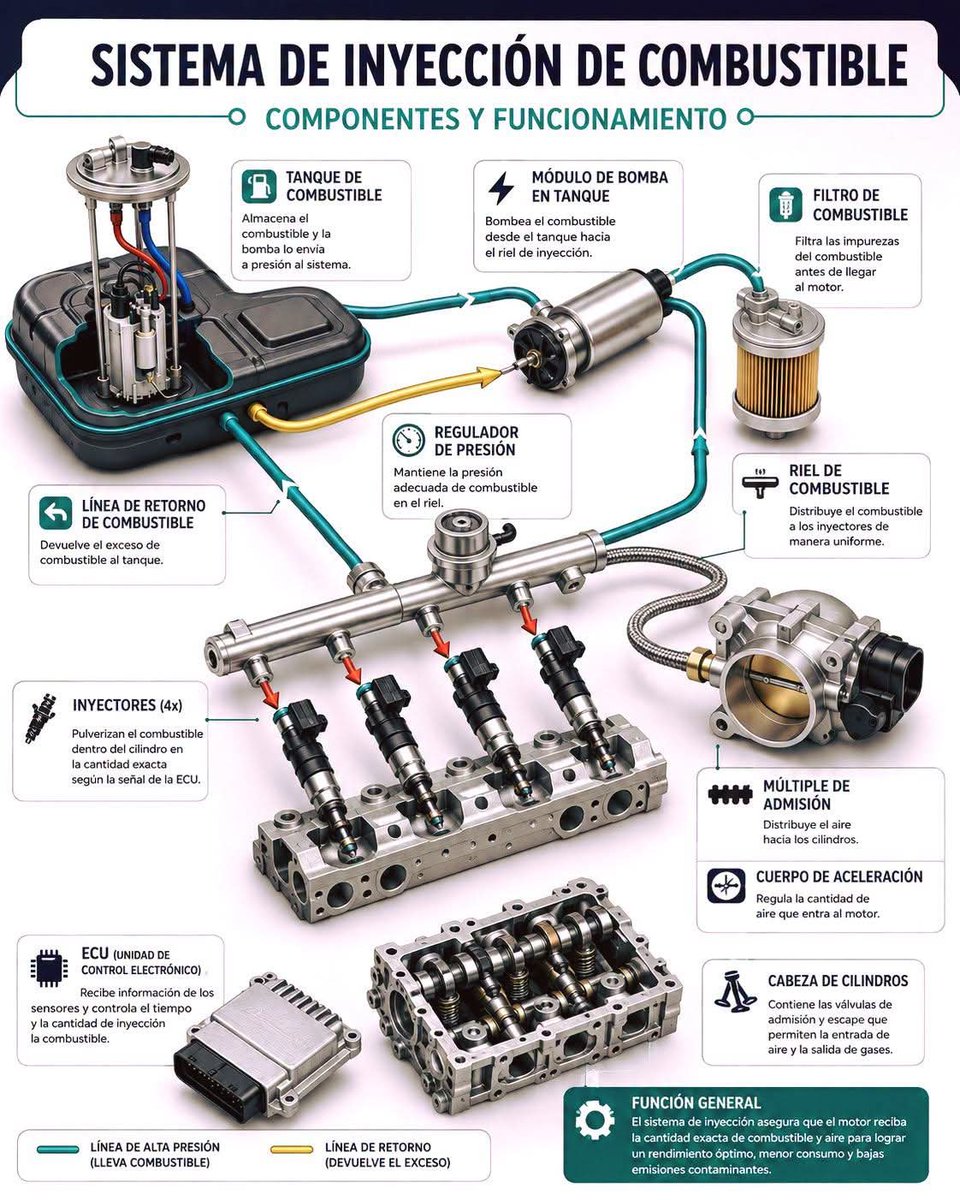 SISTEMA DE INYECCIÓN DE COMBUSTIBLE

COMPONENTES Y FUNCIONAMIENTO

TANQUE DE COMBUSTIBLE
Almacena el combustible y la bomba lo envía a presión al sistema.

MÓDULO DE BOMBA EN TANQUE
Bombea el combustible desde el tanque hacia el riel de inyección.

FILTRO DE COMBUSTIBLE
Filtra las impurezas del combustible antes de llegar al motor.

REGULADOR DE PRESIÓN
Mantiene la presión adecuada de combustible en el riel.

LÍNEA DE RETORNO DE COMBUSTIBLE
Devuelve el exceso de combustible al tanque.

RIEL DE COMBUSTIBLE
Distribuye el combustible a los inyectores de manera uniforme.

INYECTORES (4x)
Pulverizan el combustible dentro del cilindro en la cantidad exacta según la señal de la ECU.

MÚLTIPLE DE ADMISIÓN
Distribuye el aire hacia los cilindros.

CUERPO DE ACELERACIÓN
Regula la cantidad de aire que entra al motor.

ECU (UNIDAD DE CONTROL ELECTRÓNICO)
Recibe información de los sensores y controla el tiempo y la cantidad de inyección la combustible.

CABEZA DE CILINDROS
Contiene las válvulas de admisión y escape que permiten la entrada de aire y la salida de gases.

FUNCIÓN GENERAL
El sistema de inyección asegura que el motor reciba la cantidad exacta de combustible y aire para lograr un rendimiento óptimo, menor consumo y bajas emisiones contaminantes.

LÍNEA DE ALTA PRESIÓN (LLEVA COMBUSTIBLE)

LÍNEA DE RETORNO (DEVUELVE EL EXCESO)