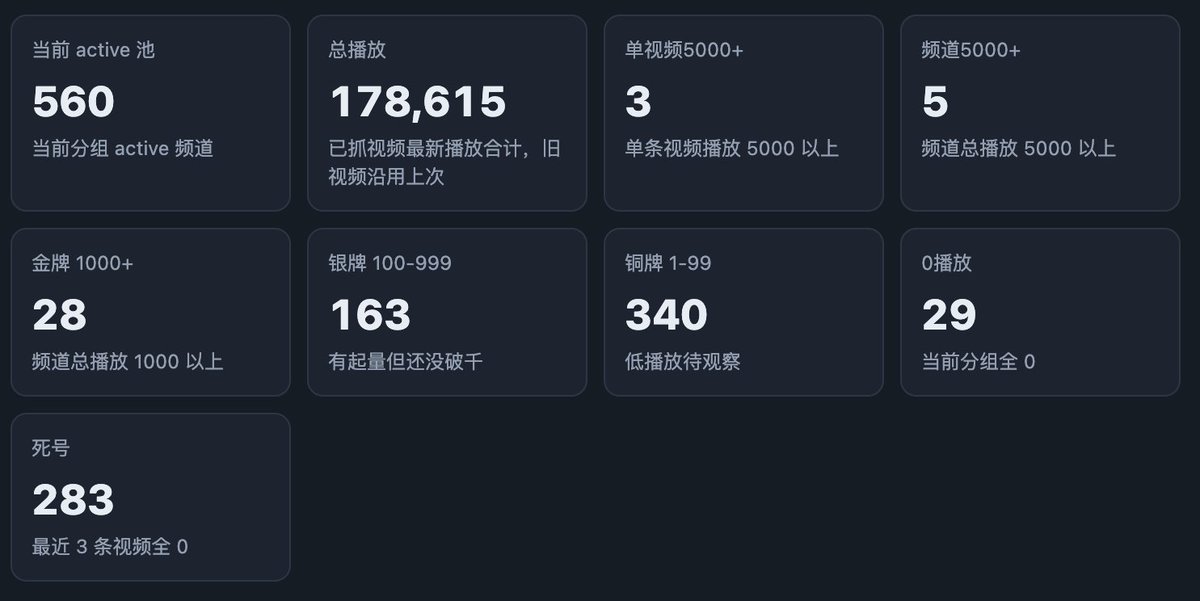 当前 active 池
560
当前分组 active 频道

总播放
178,615
已抓视频最新播放合计，旧视频沿用上次

单视频5000+
3
单条视频播放 5000 以上

频道5000+
5
频道总播放 5000 以上

金牌 1000+
28
频道总播放 1000 以上

银牌 100-999
163
有起量但还没破千

铜牌 1-99
340
低播放待观察

0播放
29
当前分组全 0

死号
283
最近 3 条视频全 0